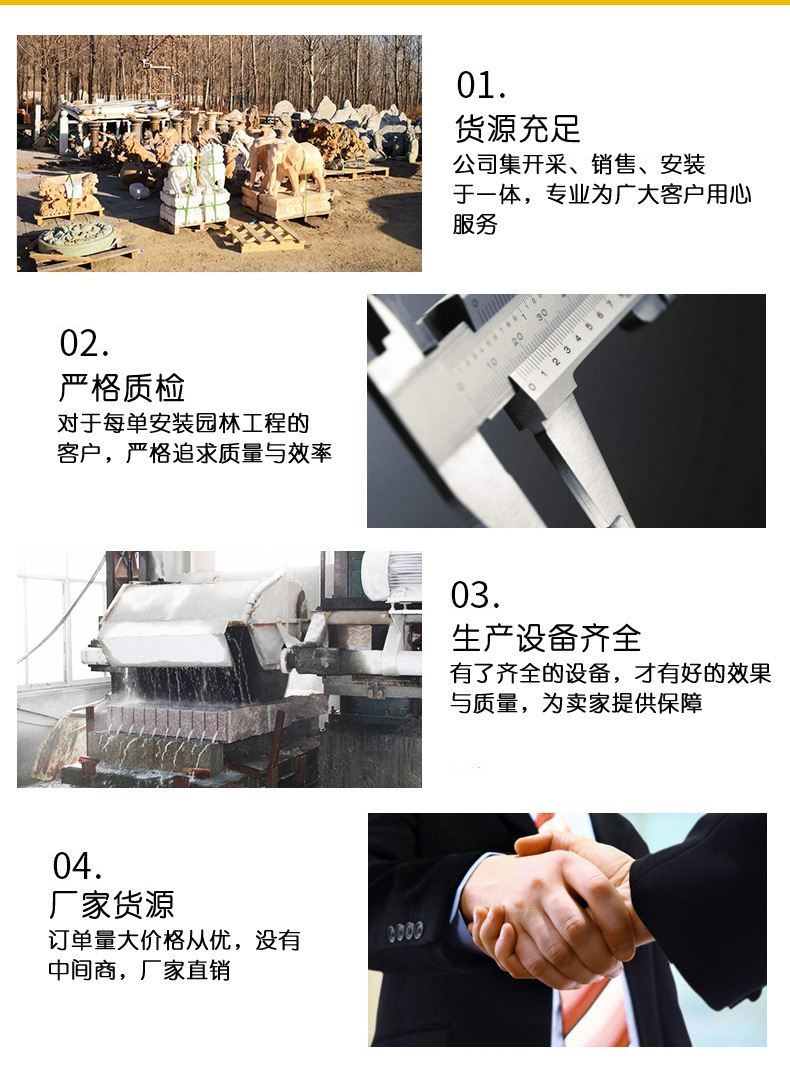 01.
货源充足
公司集开采、销售、安装于一体，专业为广大客户用心服务

02.
严格质检
对于每单安装园林工程的客户，严格追求质量与效率

03.
生产设备齐全
有了齐全的设备，才有好的效果与质量，为卖家提供保障

04.
厂家货源
订单量大价格从优，没有中间商，厂家直销