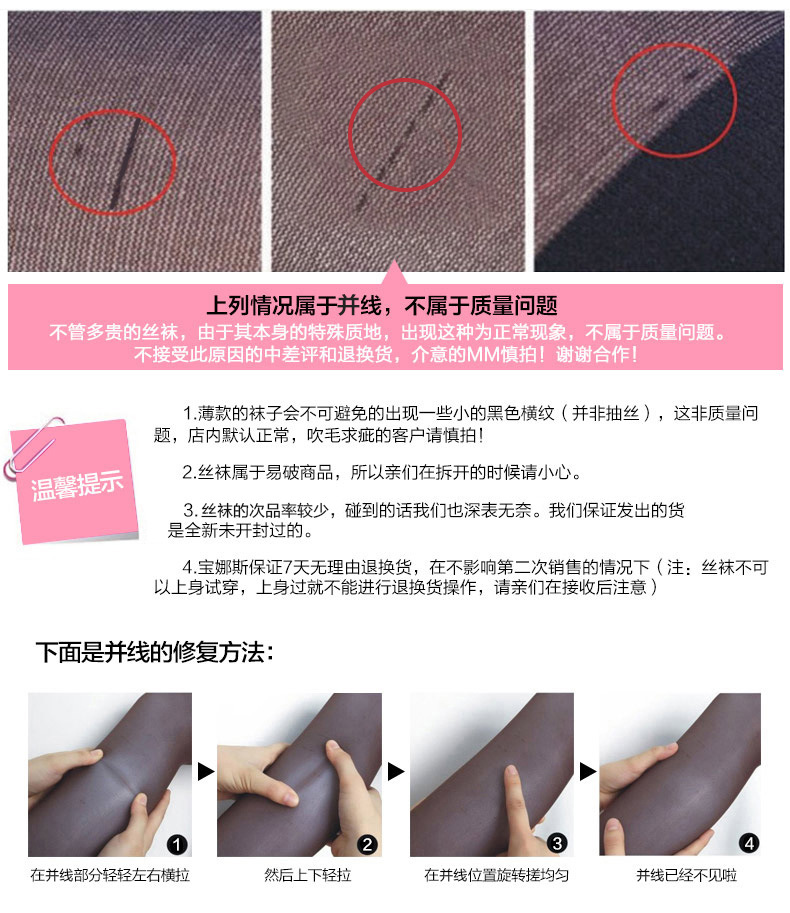 上列情况属于并线，不属于质量问题

不管多贵的丝袜，由于其本身的特殊质地，出现这种为正常现象，不属于质量问题。不接受此原因的中差评和退换货，介意的MM慎拍！谢谢合作！

温馨提示

1.薄款的袜子会不可避免的出现一些小的黑色横纹（并非抽丝），这非质量问题，店内默认正常，吹毛求疵的客户请慎拍！

2.丝袜属于易破商品，所以亲们在拆开的时候请小心。

3.丝袜的次品率较少，碰到的话我们也深表无奈。我们保证发出的货是全新未开封过的。

4.宝娜斯保证7天无理由退换货，在不影响第二次销售的情况下（注：丝袜不可以上身试穿，上身过就不能进行退换货操作，请亲们在接收后注意）

下面是并线的修复方法：

1
在并线部分轻轻左右横拉

2
然后上下轻拉

3
在并线位置旋转搓均匀

4
并线已经不见啦