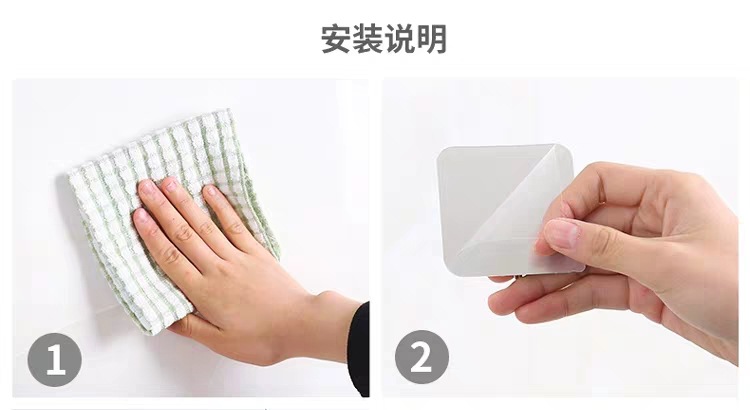 安装说明

1

2