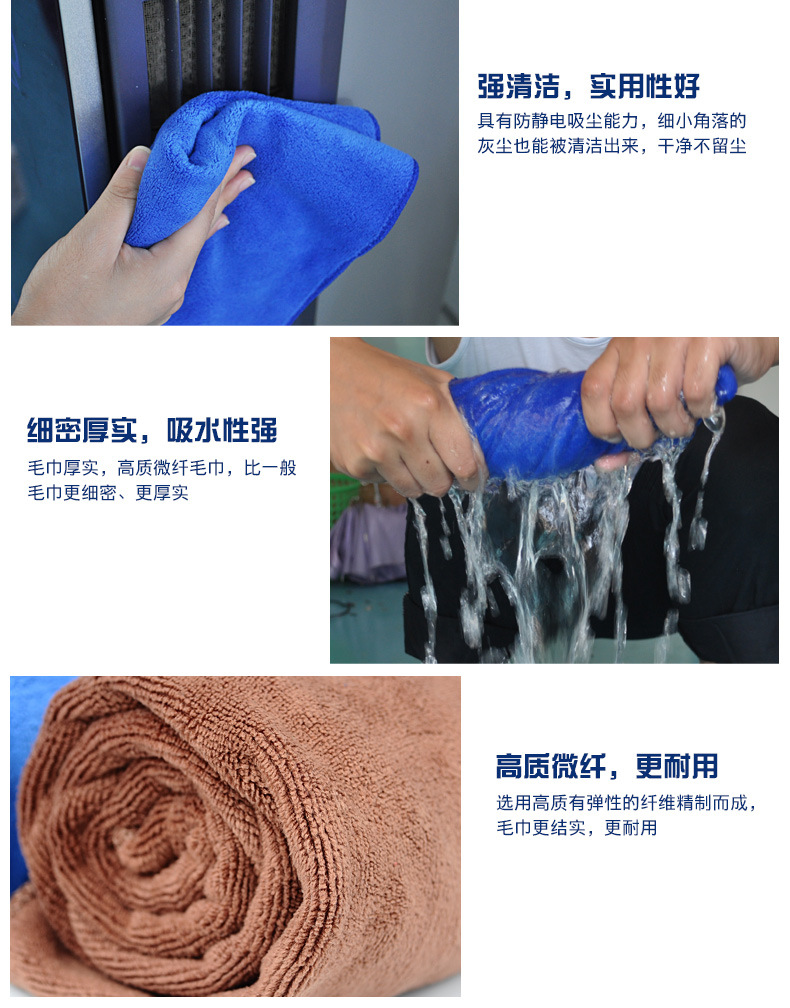 强清洁，实用性好

具有防静电吸尘能力，细小角落的灰尘也能被清洁出来，干净不留尘

细密厚实，吸水性强

毛巾厚实，高质微纤毛巾，比一般毛巾更细密、更厚实

高质微纤，更耐用

选用高质有弹性的纤维精制而成，毛巾更结实，更耐用