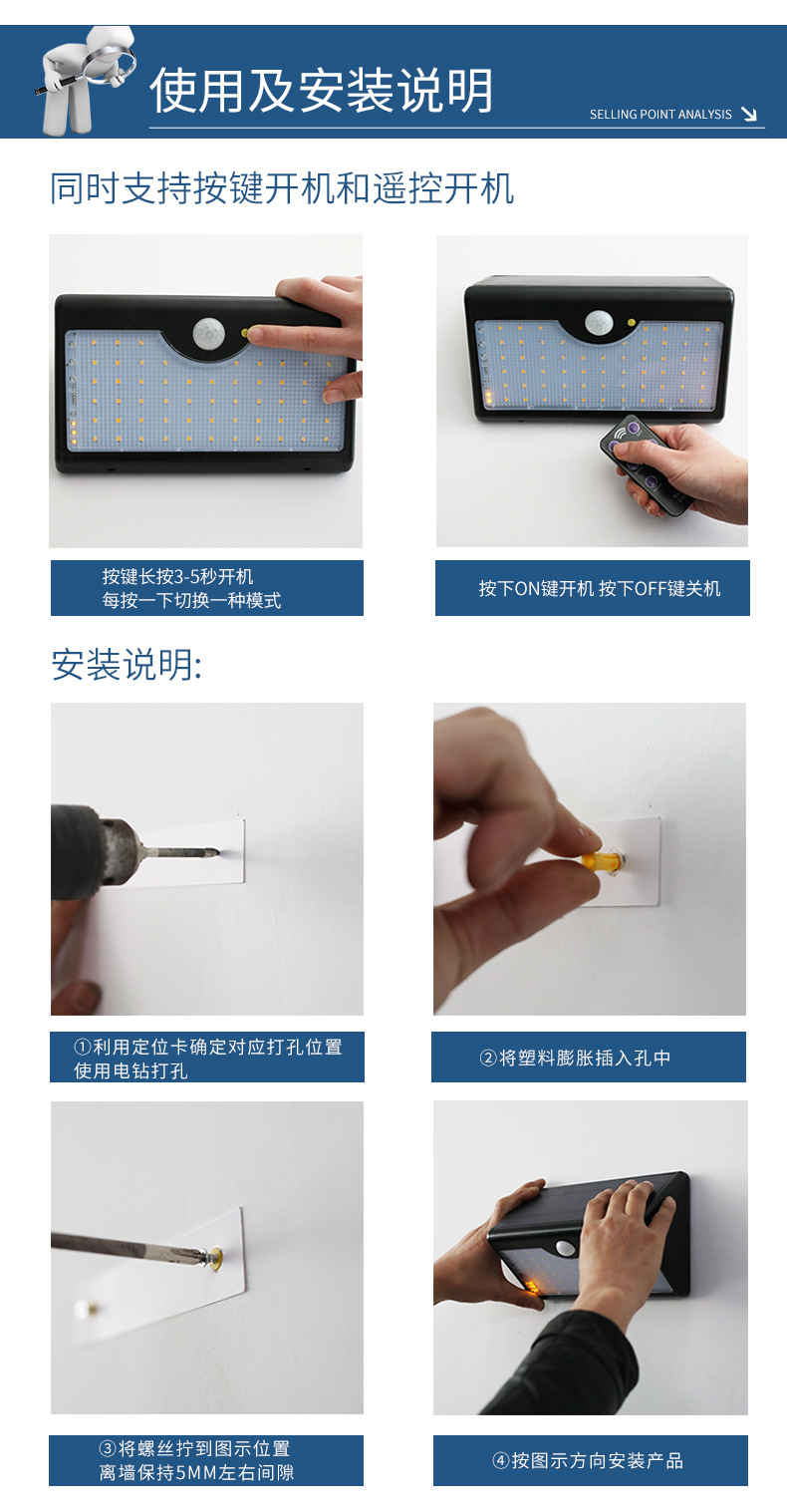 使用及安装说明

SELLING POINT ANALYSIS

同时支持按键开机和遥控开机

按键长按3-5秒开机
每按一下切换一种模式

按下ON键开机 按下OFF键关机

安装说明:

①利用定位卡确定对应打孔位置
使用电钻打孔

②将塑料膨胀插入孔中

③将螺丝拧到图示位置
离墙保持5MM左右间隙

④按图示方向安装产品