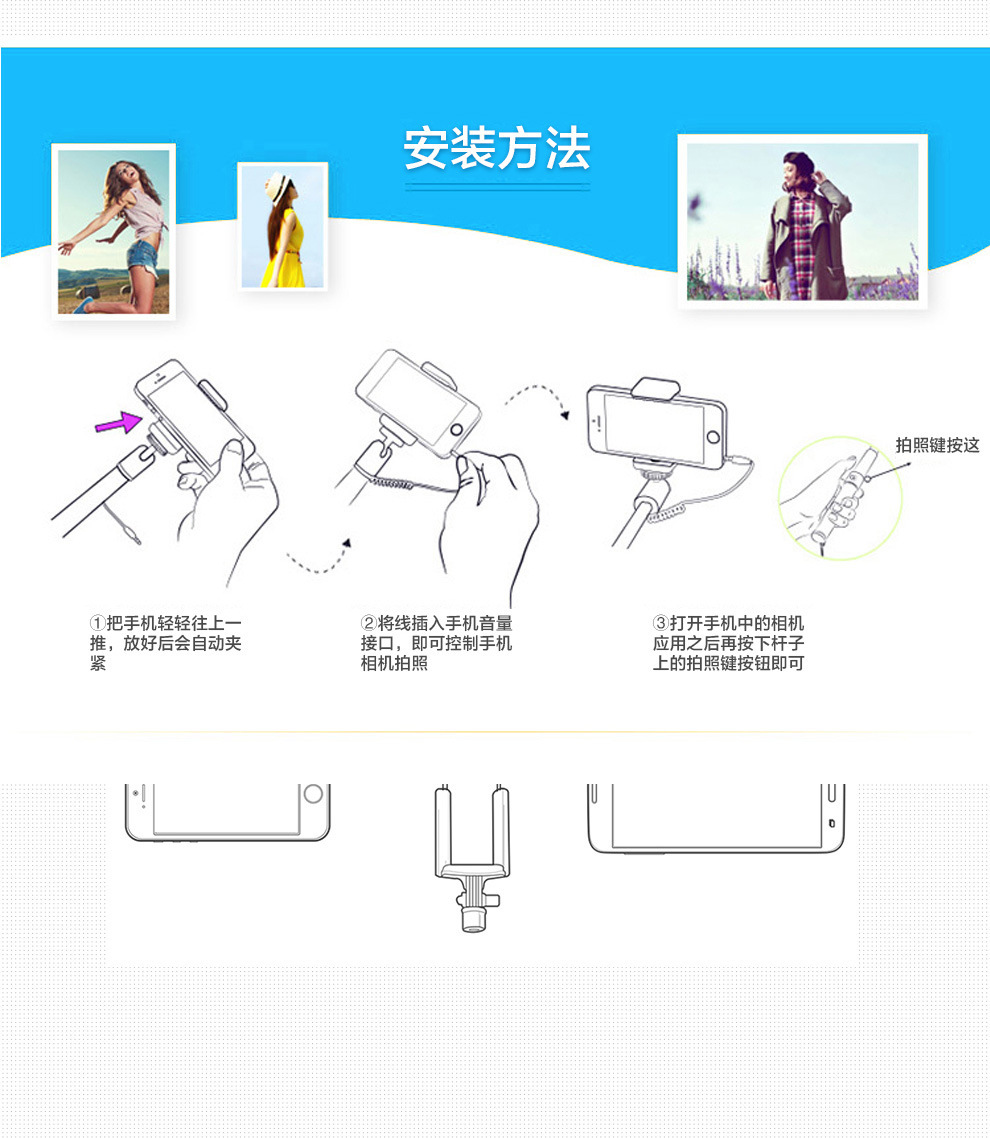 安装方法

拍照键按这

①把手机轻轻往上一推，放好后会自动夹紧

②将线插入手机音量接口，即可控制手机相机拍照

③打开手机中的相机应用之后再按下杆子上的拍照键按钮即可