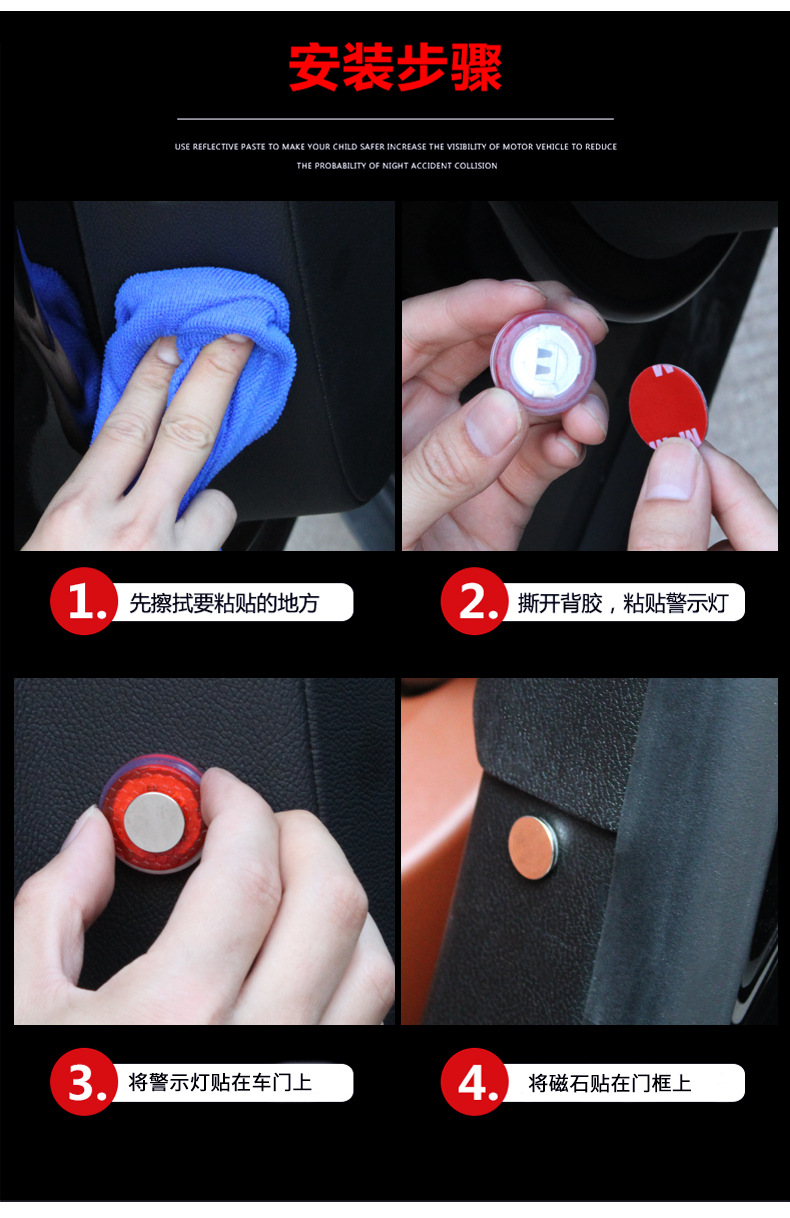 安装步骤

USE REFLECTIVE PASTE TO MAKE YOUR CHILD SAFER INCREASE THE VISIBILITY OF MOTOR VEHICLE TO REDUCE THE PROBABILITY OF NIGHT ACCIDENT COLLISION

1. 先擦拭要粘贴的地方

2. 撕开背胶，粘贴警示灯

3. 将警示灯贴在车门上

4. 将磁石贴在门框上