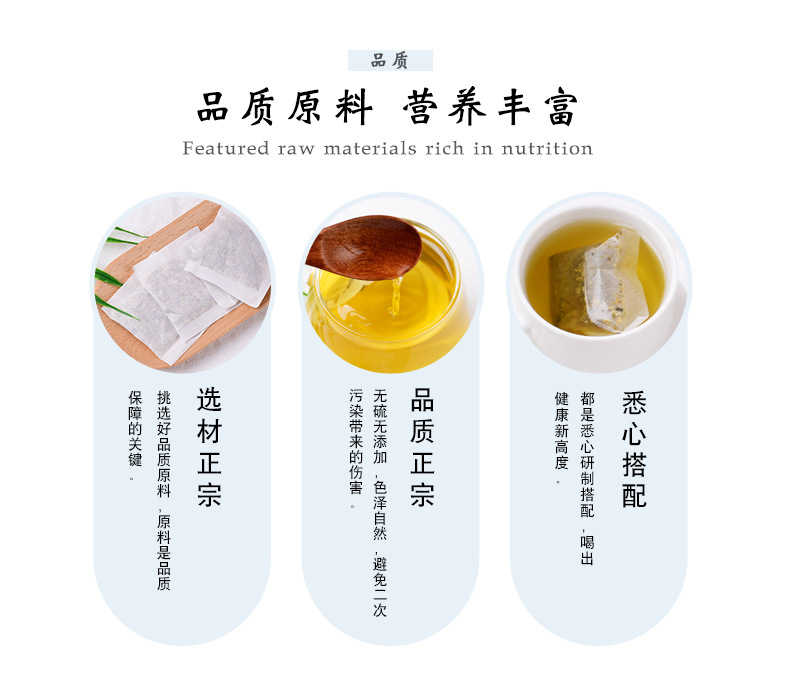 品质

品质原料 营养丰富

Featured raw materials rich in nutrition

选材正宗

挑选好品质原料，原料是品质保障的关键。

品质正宗

无硫无添加，色泽自然，避免二次污染带来的伤害。

悉心搭配

都是悉心研制搭配，喝出健康新高度。