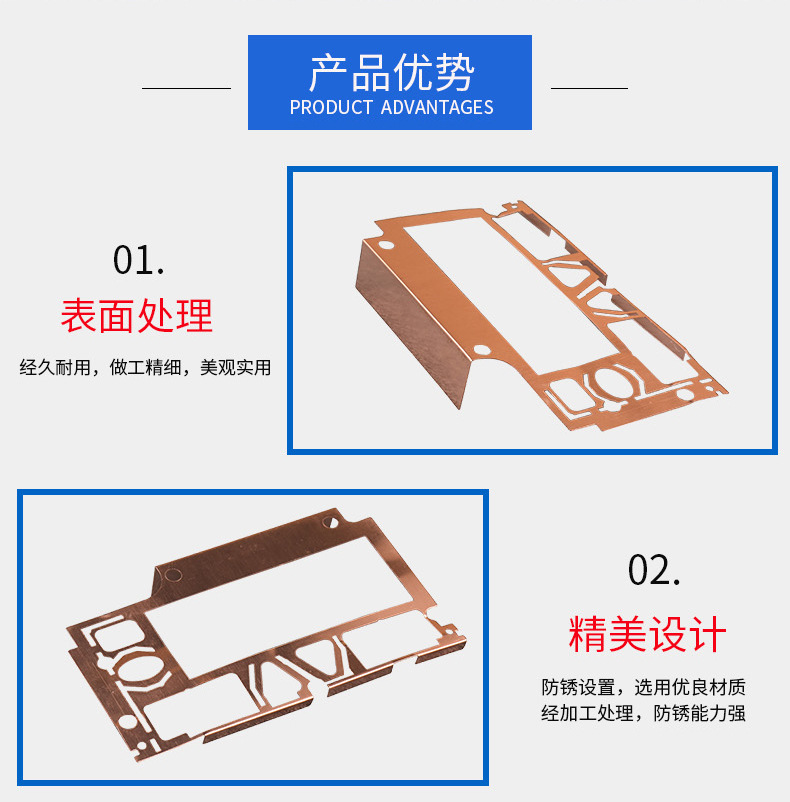 产品优势
PRODUCT ADVANTAGES

01.
表面处理
经久耐用，做工精细，美观实用

02.
精美设计
防锈设置，选用优良材质
经加工处理，防锈能力强