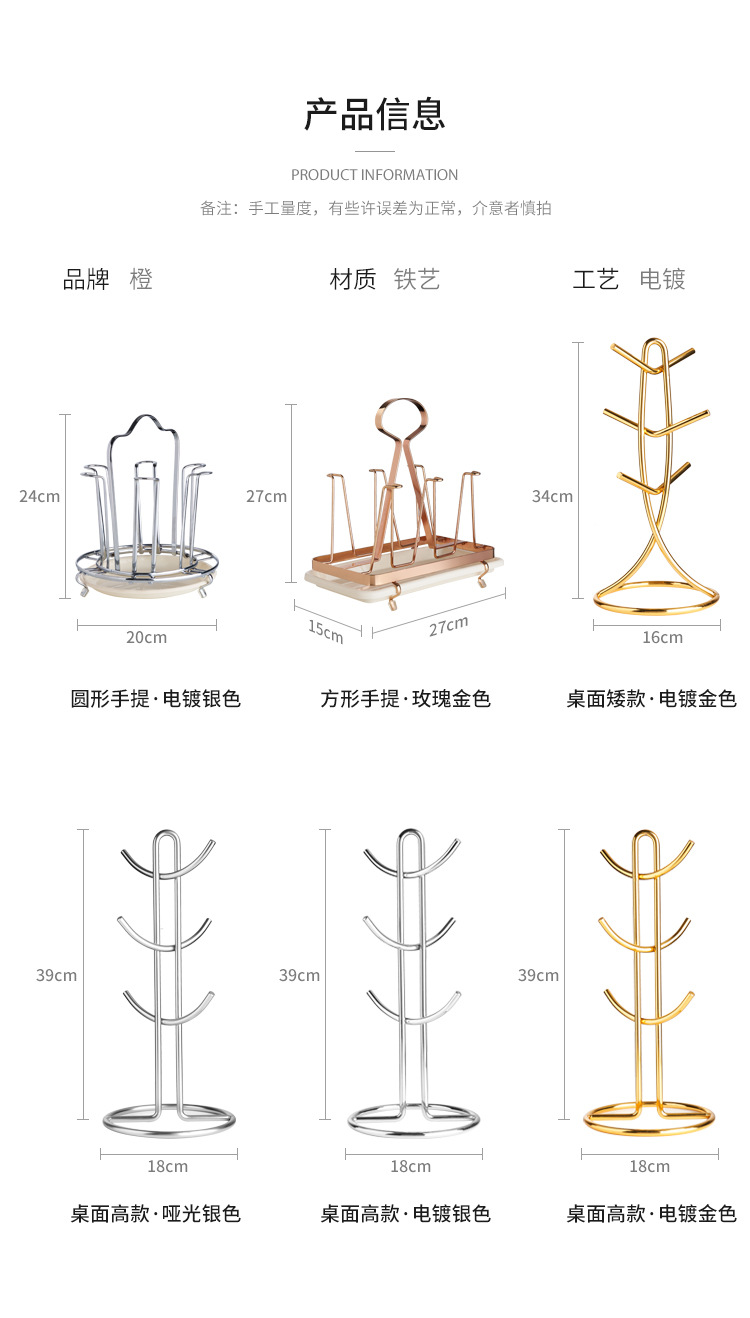 产品信息

PRODUCT INFORMATION

备注：手工量度，有些许误差为正常，介意者慎拍

品牌 橙

材质 铁艺

工艺 电镀

24cm

20cm

圆形手提·电镀银色

27cm

15cm

27cm

方形手提·玫瑰金色

34cm

16cm

桌面矮款·电镀金色

39cm

18cm

桌面高款·哑光银色

39cm

18cm

桌面高款·电镀银色

39cm

18cm

桌面高款·电镀金色