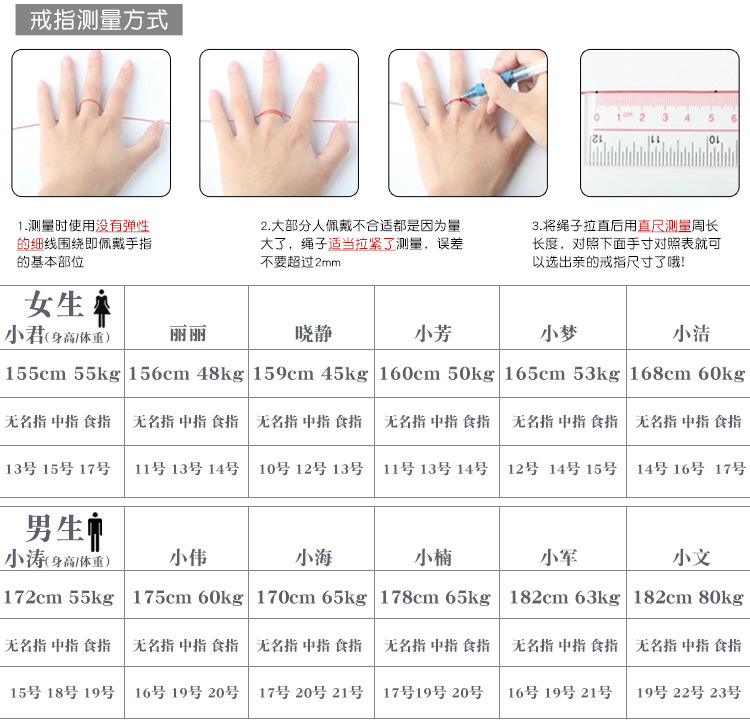 戒指测量方式

0 1cm 2 3 4 5 6
12 11 10

1.测量时使用没有弹性的细线围绕即佩戴手指的基本部位

2.大部分人佩戴不合适都是因为量大了，绳子适当拉紧了测量，误差不要超过2mm

3.将绳子拉直后用直尺测量周长长度，对照下面手寸对照表就可以选出亲的戒指尺寸了哦！

| 女生 小君(身高/体重) | 丽丽 | 晓静 | 小芳 | 小梦 | 小洁 |
|---|---|---|---|---|---|
| 155cm 55kg | 156cm 48kg | 159cm 45kg | 160cm 50kg | 165cm 53kg | 168cm 60kg |
| 无名指 中指 食指 | 无名指 中指 食指 | 无名指 中指 食指 | 无名指 中指 食指 | 无名指 中指 食指 | 无名指 中指 食指 |
| 13号 15号 17号 | 11号 13号 14号 | 10号 12号 13号 | 11号 13号 14号 | 12号 14号 15号 | 14号 16号 17号 |

| 男生 小涛(身高/体重) | 小伟 | 小海 | 小楠 | 小军 | 小文 |
|---|---|---|---|---|---|
| 172cm 55kg | 175cm 60kg | 170cm 65kg | 178cm 65kg | 182cm 63kg | 182cm 80kg |
| 无名指 中指 食指 | 无名指 中指 食指 | 无名指 中指 食指 | 无名指 中指 食指 | 无名指 中指 食指 | 无名指 中指 食指 |
| 15号 18号 19号 | 16号 19号 20号 | 17号 20号 21号 | 17号19号 20号 | 16号 19号 21号 | 19号 22号 23号 |