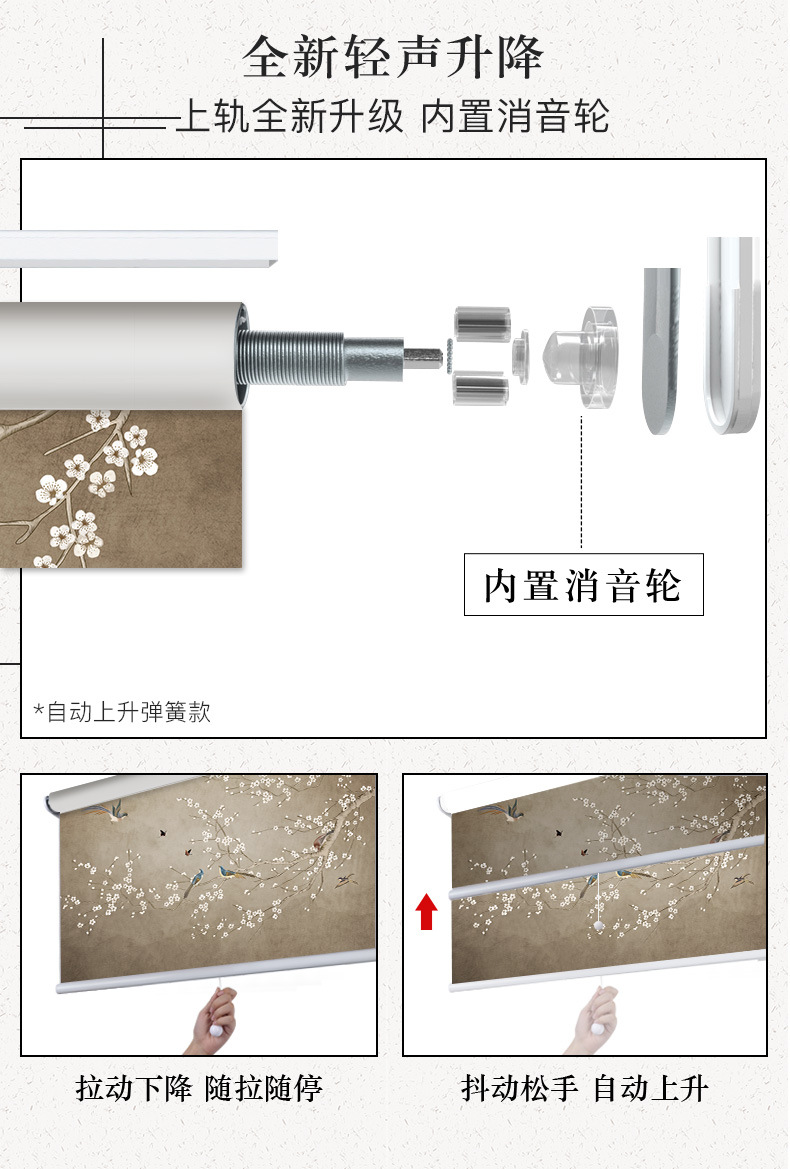 全新轻声升降

上轨全新升级 内置消音轮

内置消音轮

*自动上升弹簧款

拉动下降 随拉随停

抖动松手 自动上升