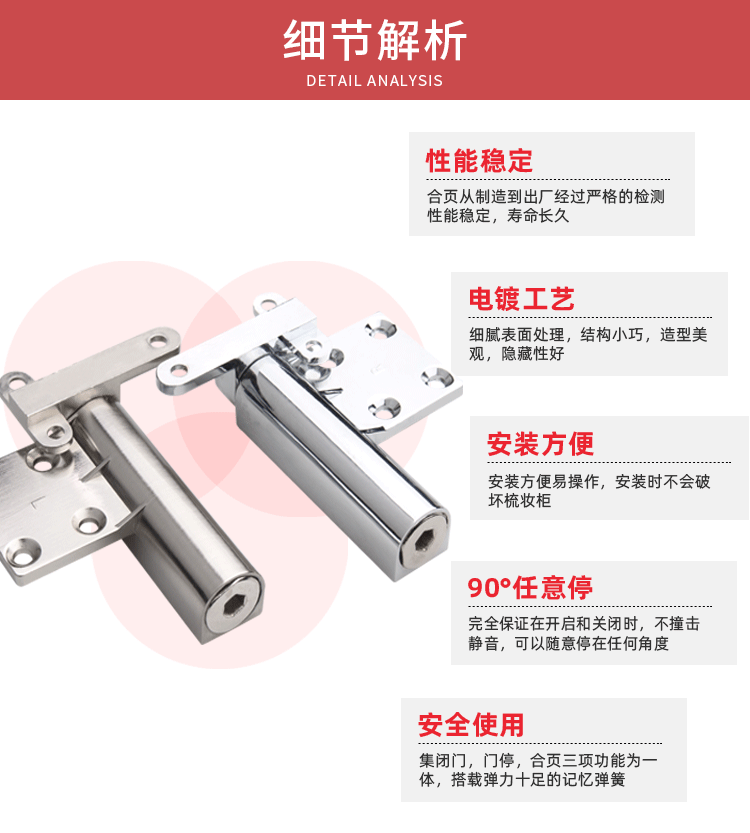 细节解析
DETAIL ANALYSIS

性能稳定
合页从制造到出厂经过严格的检测性能稳定，寿命长久

电镀工艺
细腻表面处理，结构小巧，造型美观，隐藏性好

安装方便
安装方便易操作，安装时不会破坏梳妆柜

90°任意停
完全保证在开启和关闭时，不撞击静音，可以随意停在任何角度

安全使用
集闭门，门停，合页三项功能为一体，搭载弹力十足的记忆弹簧