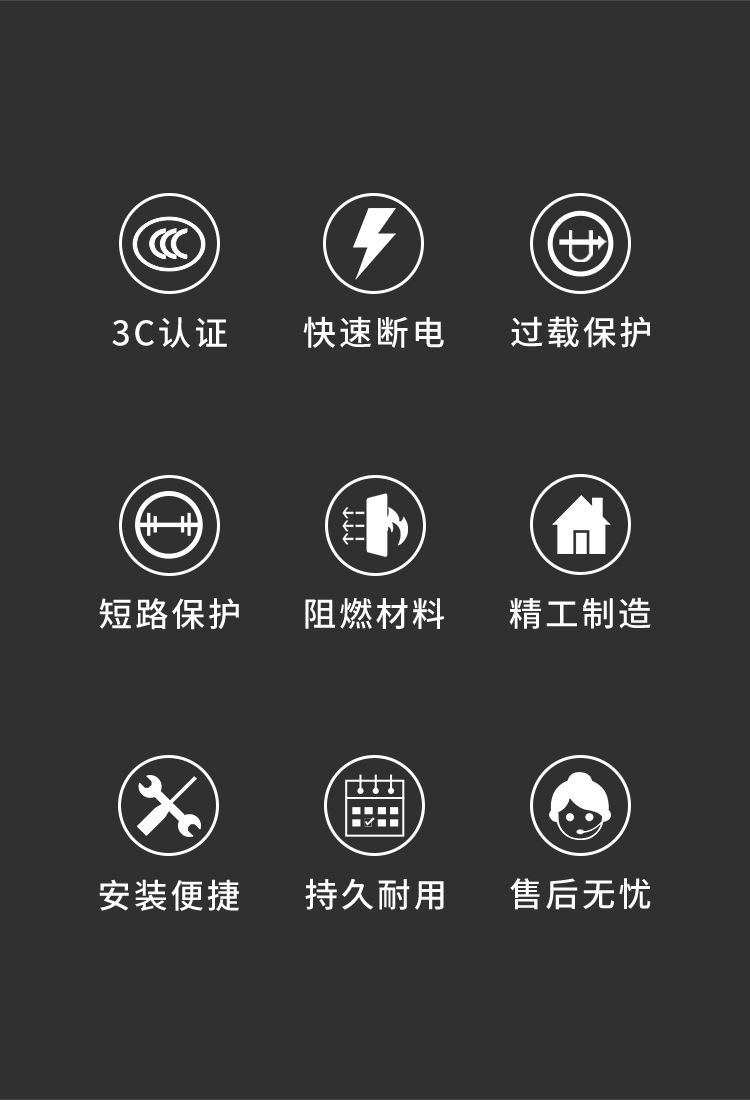 3C认证

快速断电

过载保护

短路保护

阻燃材料

精工制造

安装便捷

持久耐用

售后无忧