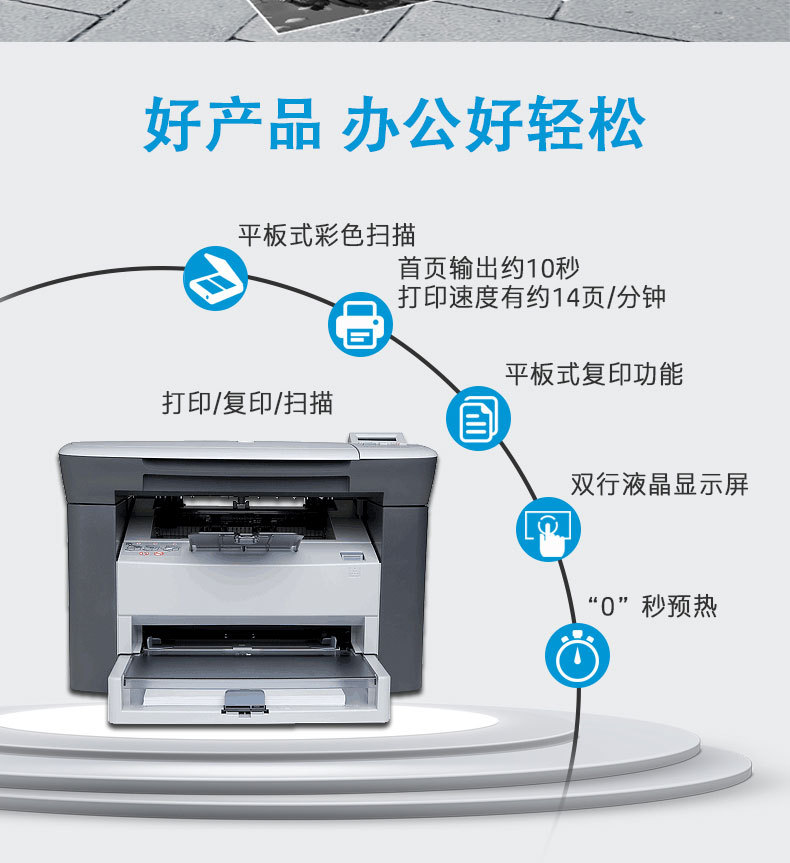 好产品 办公好轻松

平板式彩色扫描

首页输出约10秒
打印速度有约14页/分钟

平板式复印功能

打印/复印/扫描

双行液晶显示屏

“0”秒预热