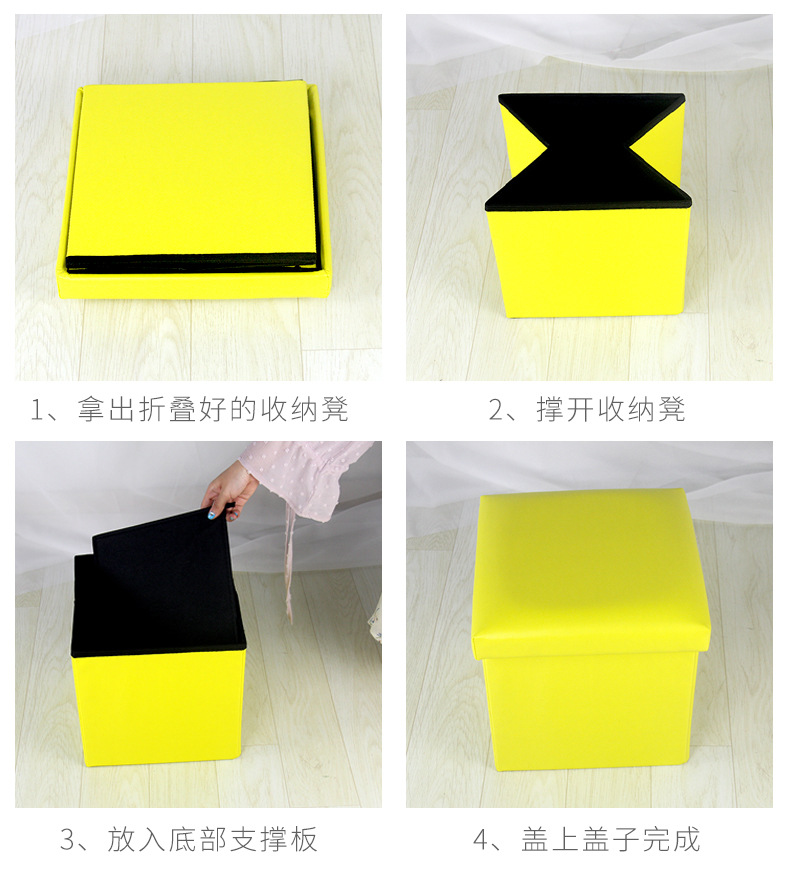 1、拿出折叠好的收纳凳

2、撑开收纳凳

3、放入底部支撑板

4、盖上盖子完成