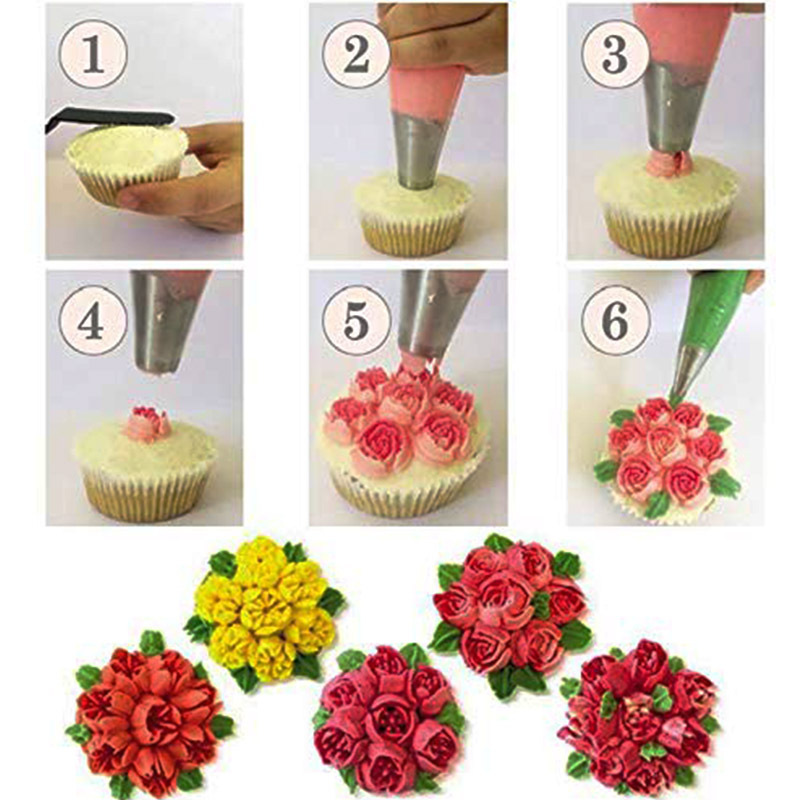 1
2
3
4
5
6