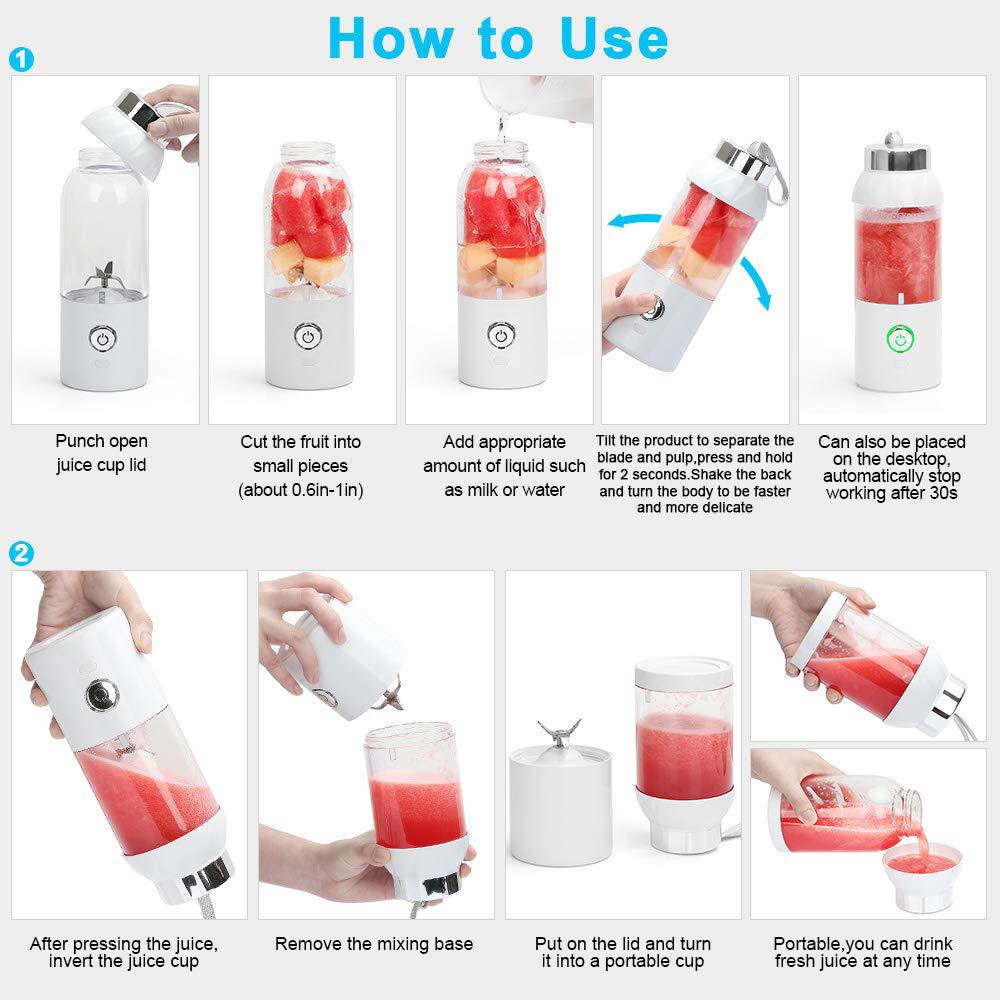 How to Use

1

Punch open juice cup lid

Cut the fruit into small pieces (about 0.6in-1in)

Add appropriate amount of liquid such as milk or water

Tilt the product to separate the blade and pulp,press and hold for 2 seconds.Shake the back and turn the body to be faster and more delicate

Can also be placed on the desktop, automatically stop working after 30s

2

After pressing the juice, invert the juice cup

Remove the mixing base

Put on the lid and turn it into a portable cup

Portable,you can drink fresh juice at any time