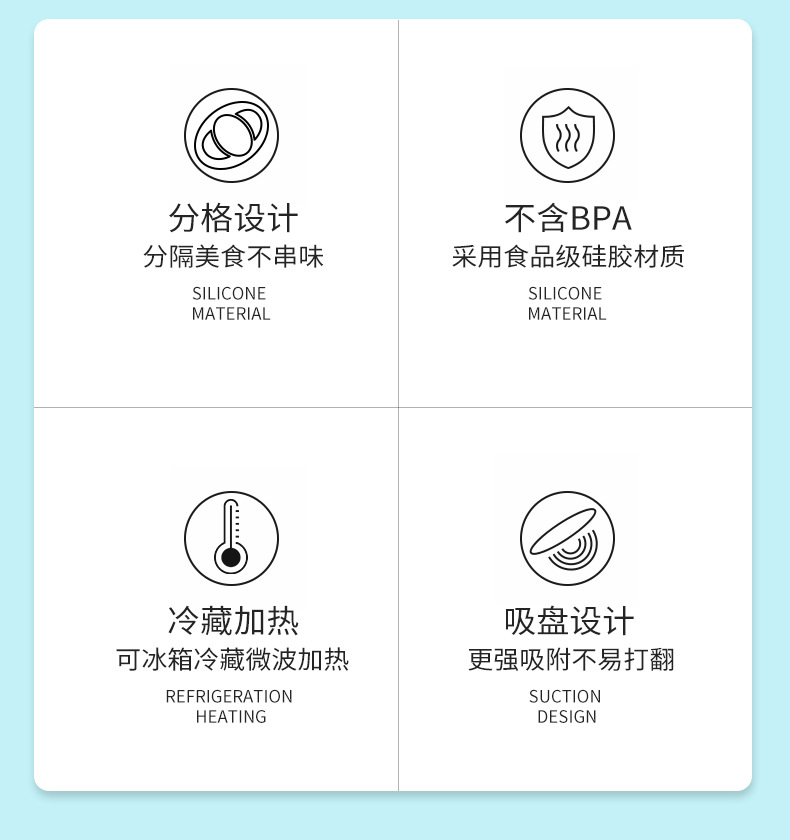 分格设计
分隔美食不串味
SILICONE
MATERIAL

不含BPA
采用食品级硅胶材质
SILICONE
MATERIAL

冷藏加热
可冰箱冷藏微波加热
REFRIGERATION
HEATING

吸盘设计
更强吸附不易打翻
SUCTION
DESIGN