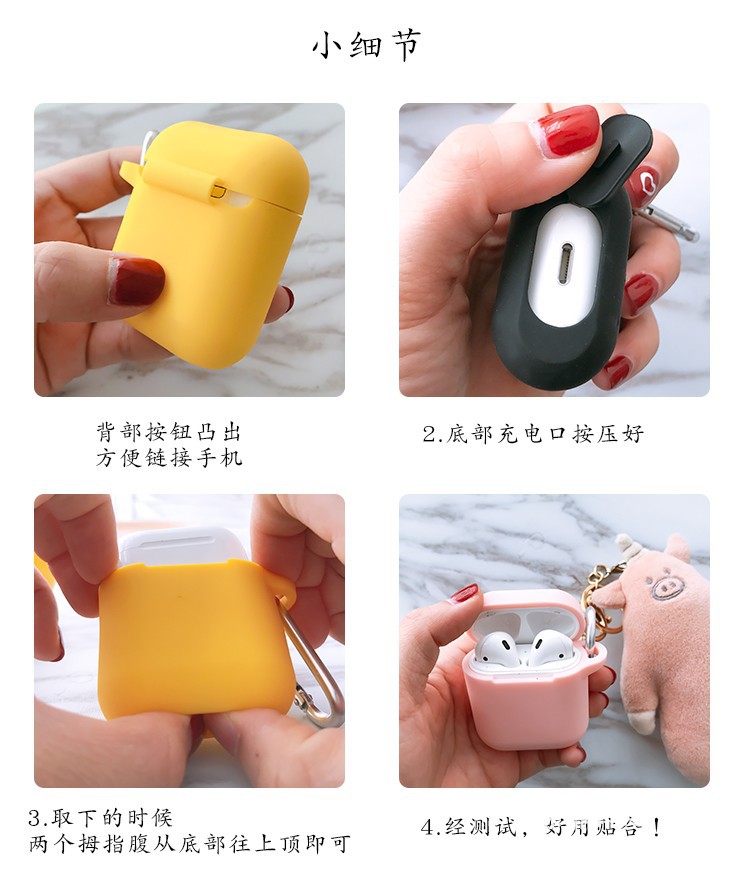 小细节

背部按钮凸出
方便链接手机

2.底部充电口按压好

3.取下的时候
两个拇指腹从底部往上顶即可

4.经测试，好用贴合！