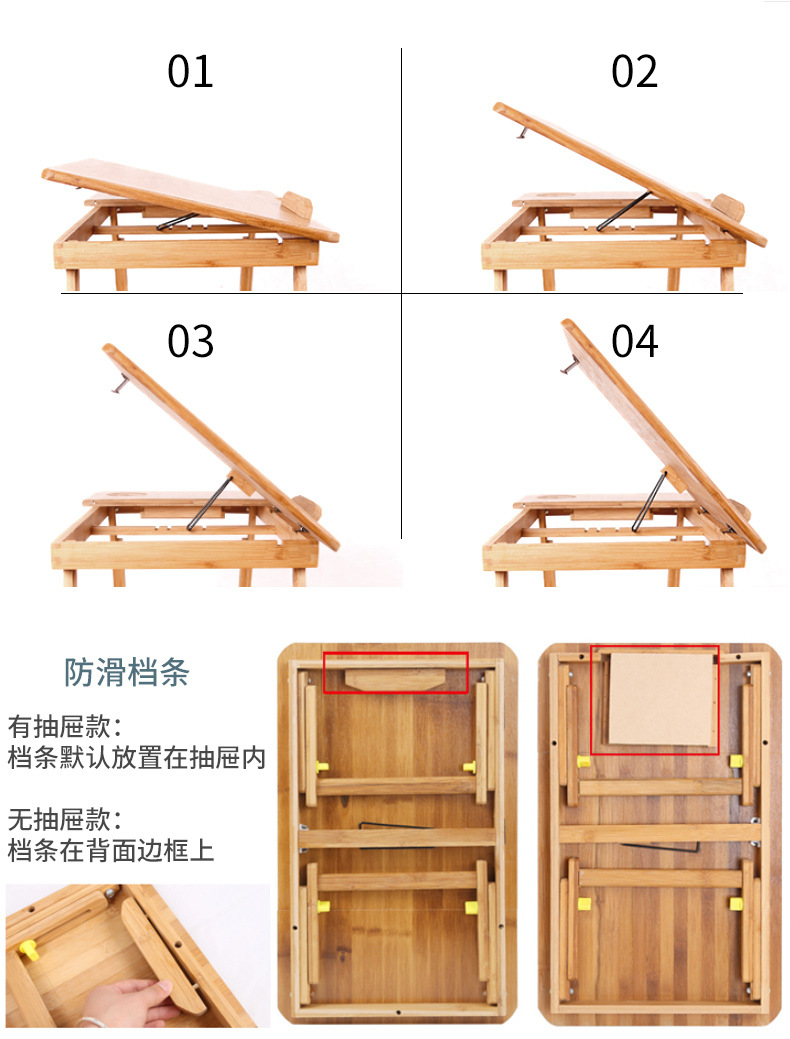 01

02

03

04

防滑档条

有抽屉款：
档条默认放置在抽屉内

无抽屉款：
档条在背面边框上