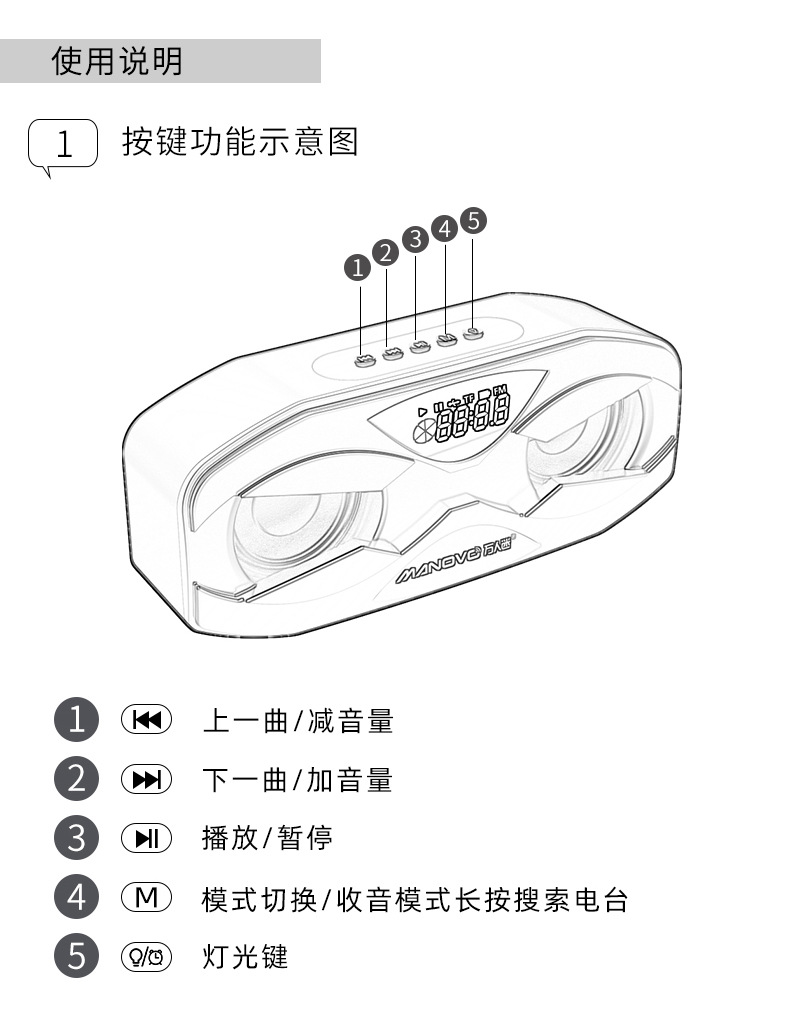 使用说明

1 按键功能示意图

1 2 3 4 5

TF FM

88:8.8

MANOVO 万人迷

1 上一曲/减音量

2 下一曲/加音量

3 播放/暂停

4 M 模式切换/收音模式长按搜索电台

5 灯光键