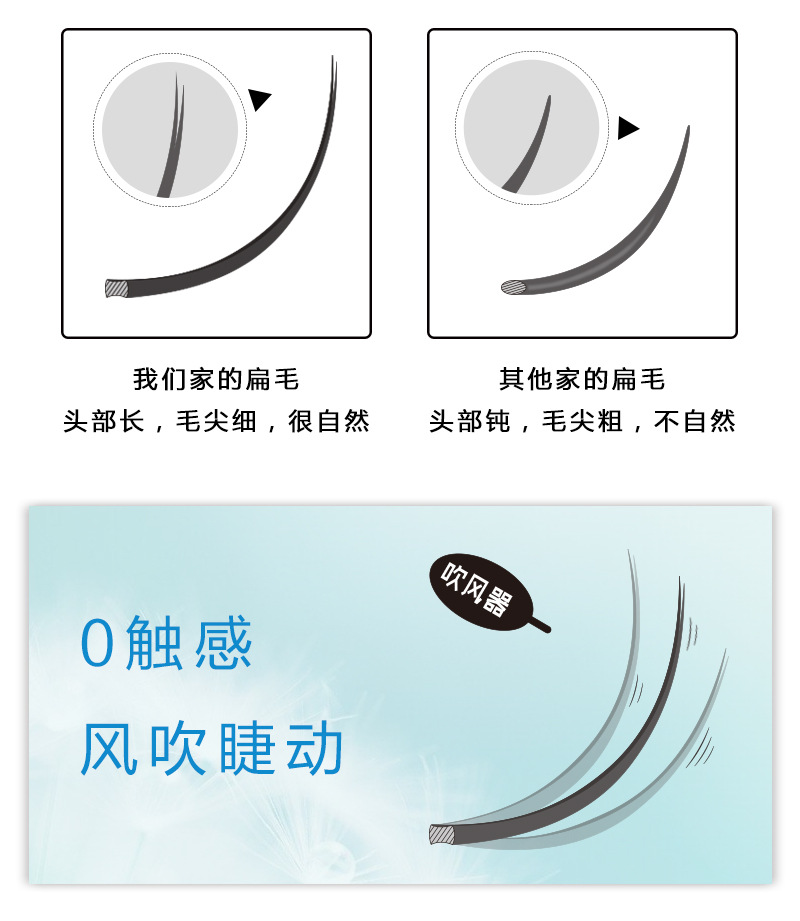 我们家的扁毛
头部长，毛尖细，很自然

其他家的扁毛
头部钝，毛尖粗，不自然

吹风器

0触感
风吹睫动