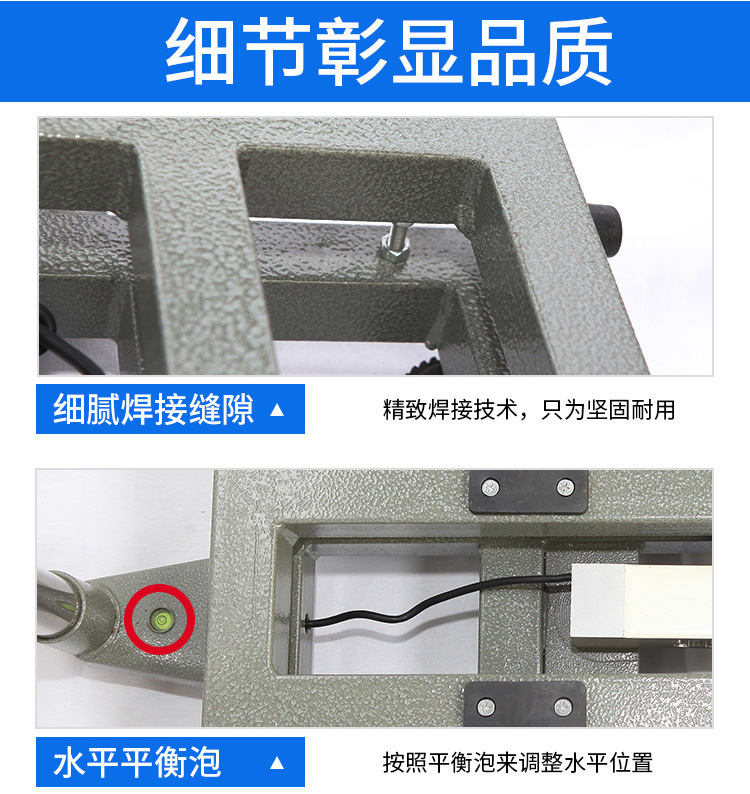 细节彰显品质

细腻焊接缝隙 ▲

精致焊接技术，只为坚固耐用

水平平衡泡 ▲

按照平衡泡来调整水平位置