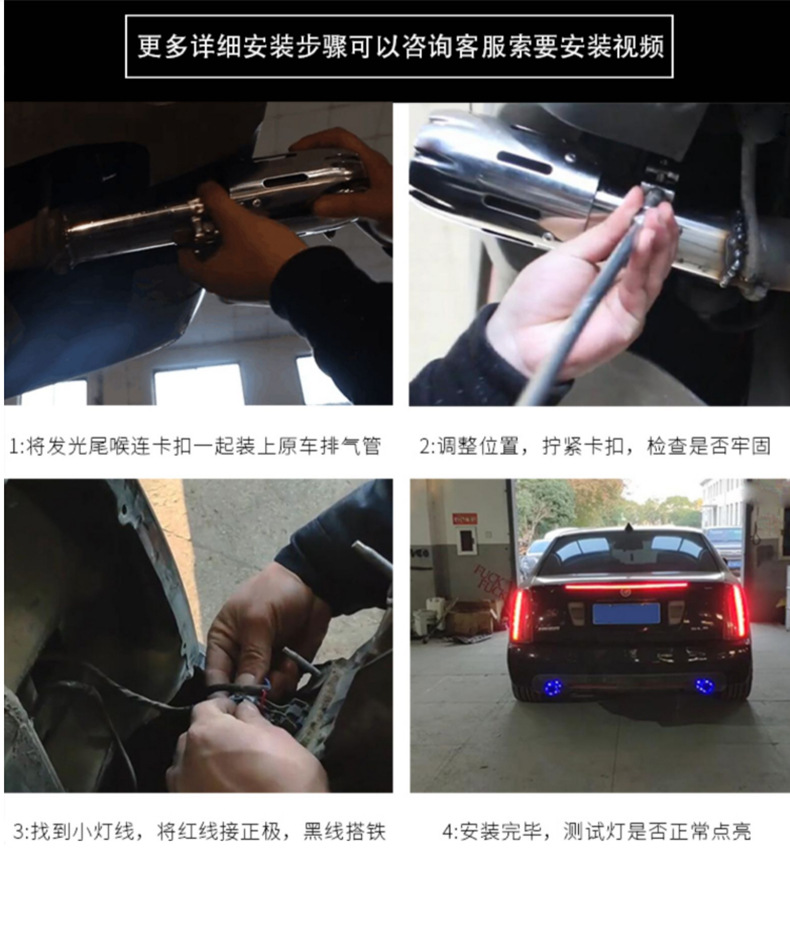 更多详细安装步骤可以咨询客服索要安装视频

1:将发光尾喉连卡扣一起装上原车排气管

2:调整位置，拧紧卡扣，检查是否牢固

3:找到小灯线，将红线接正极，黑线搭铁

4:安装完毕，测试灯是否正常点亮