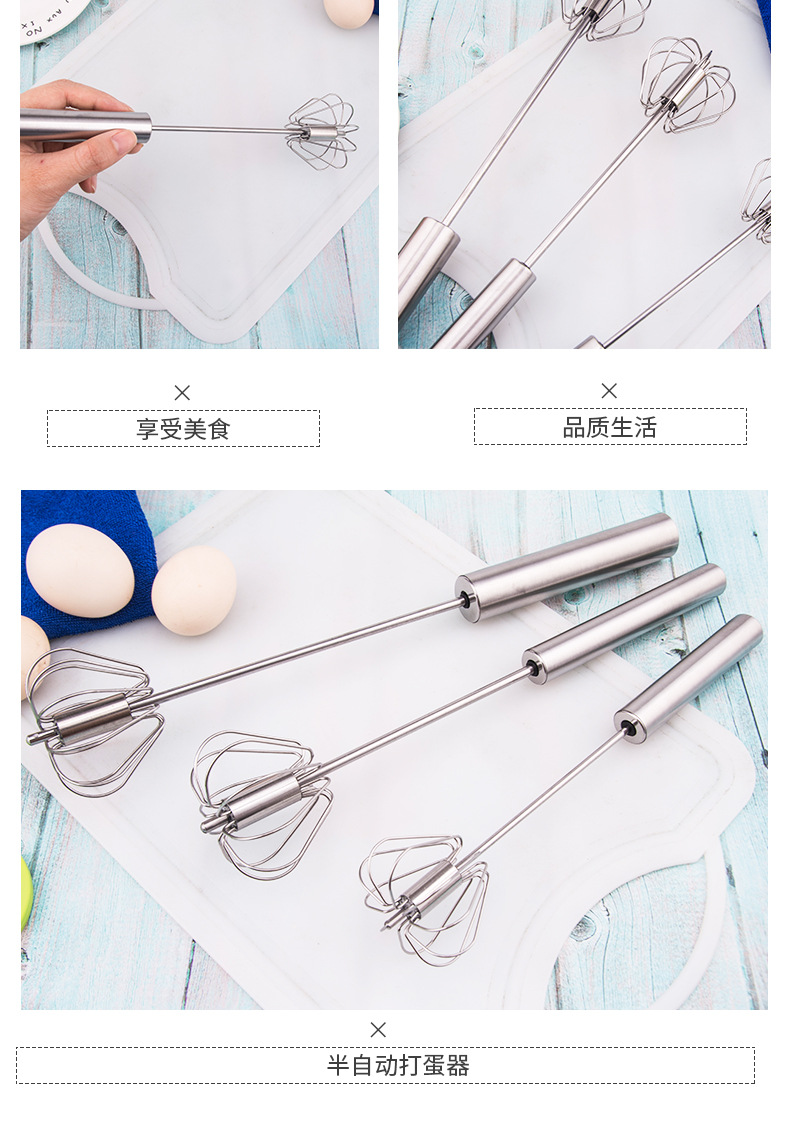 ×

享受美食

×

品质生活

×

半自动打蛋器