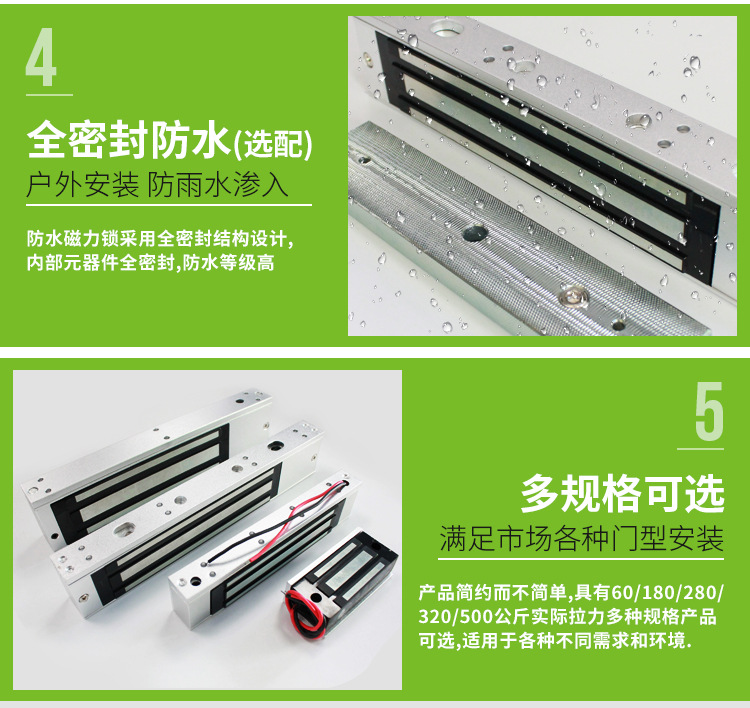 4

全密封防水(选配)

户外安装 防雨水渗入

防水磁力锁采用全密封结构设计,内部元器件全密封,防水等级高

5

多规格可选

满足市场各种门型安装

产品简约而不简单,具有60/180/280/320/500公斤实际拉力多种规格产品可选,适用于各种不同需求和环境.