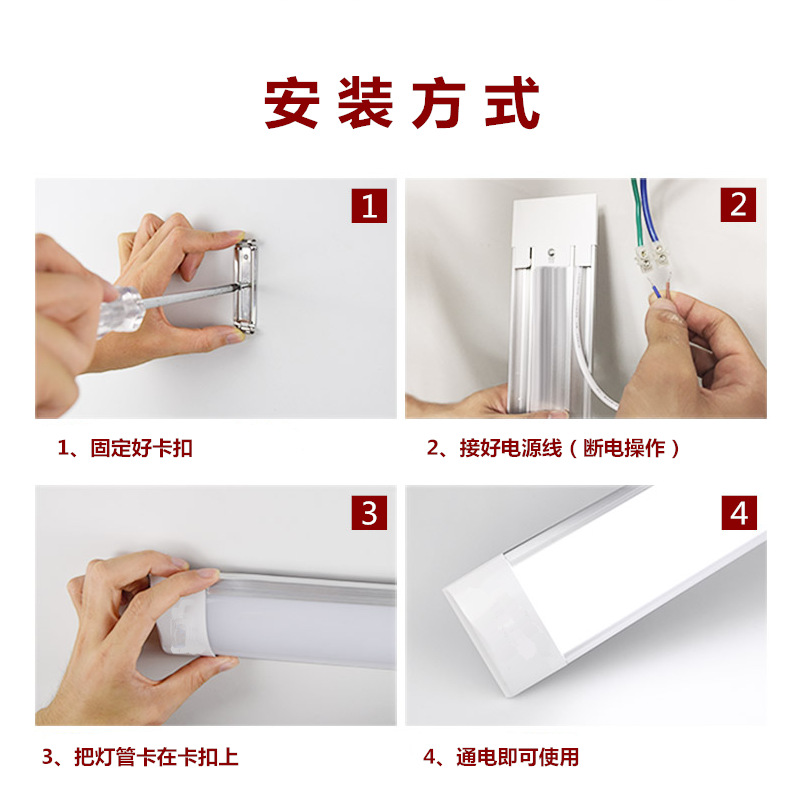 安装方式

1

1、固定好卡扣

2

2、接好电源线（断电操作）

3

3、把灯管卡在卡扣上

4

4、通电即可使用