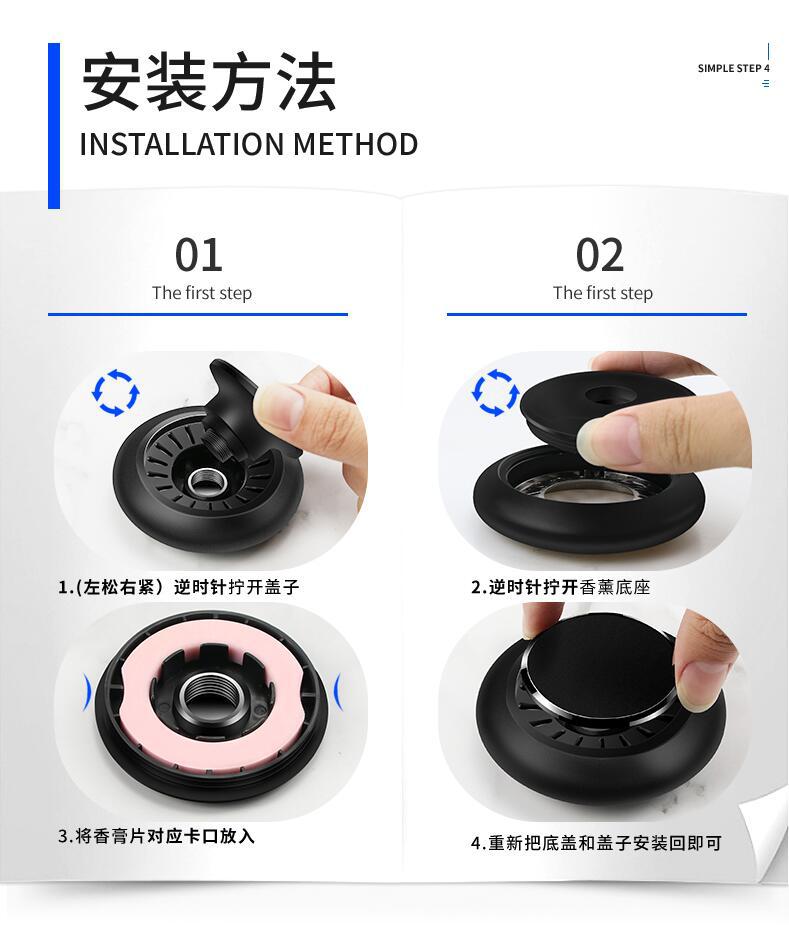 安装方法

INSTALLATION METHOD

SIMPLE STEP 4

01

The first step

1.(左松右紧）逆时针拧开盖子

3.将香膏片对应卡口放入

02

The first step

2.逆时针拧开香薰底座

4.重新把底盖和盖子安装回即可