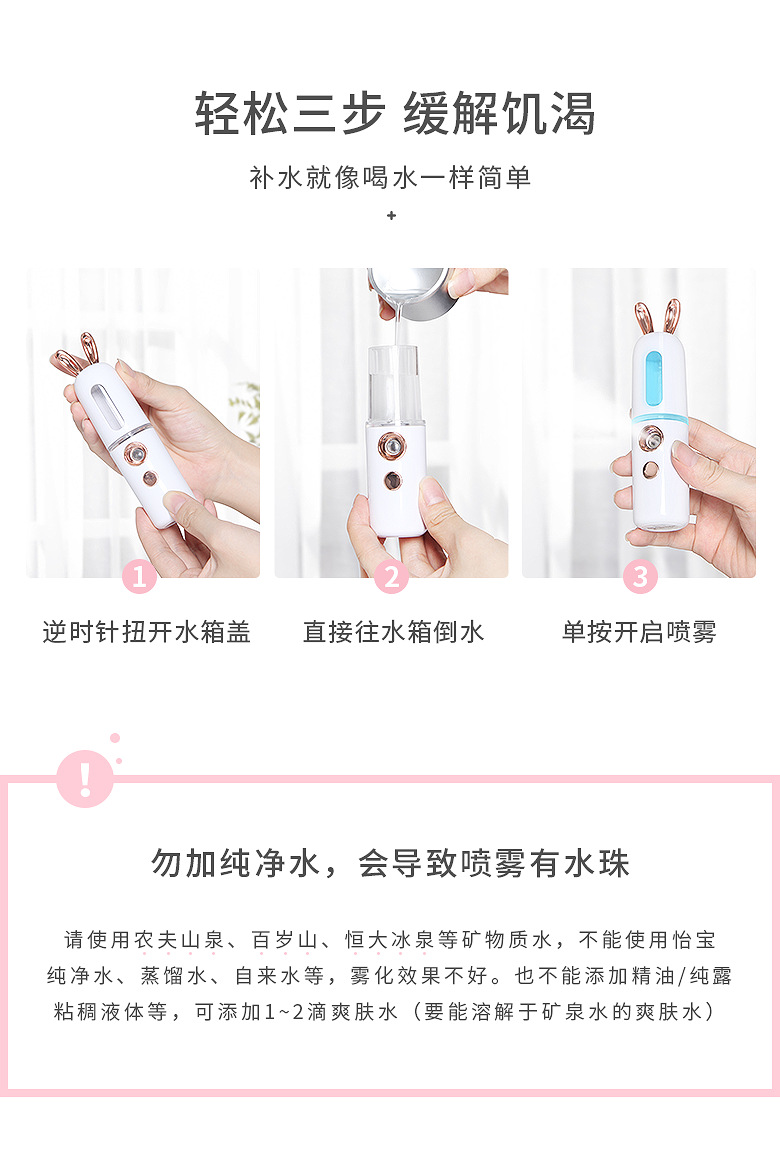 轻松三步 缓解饥渴

补水就像喝水一样简单

+

1

逆时针扭开水箱盖

2

直接往水箱倒水

3

单按开启喷雾

!

勿加纯净水，会导致喷雾有水珠

请使用农夫山泉、百岁山、恒大冰泉等矿物质水，不能使用怡宝纯净水、蒸馏水、自来水等，雾化效果不好。也不能添加精油/纯露粘稠液体等，可添加1~2滴爽肤水（要能溶解于矿泉水的爽肤水）