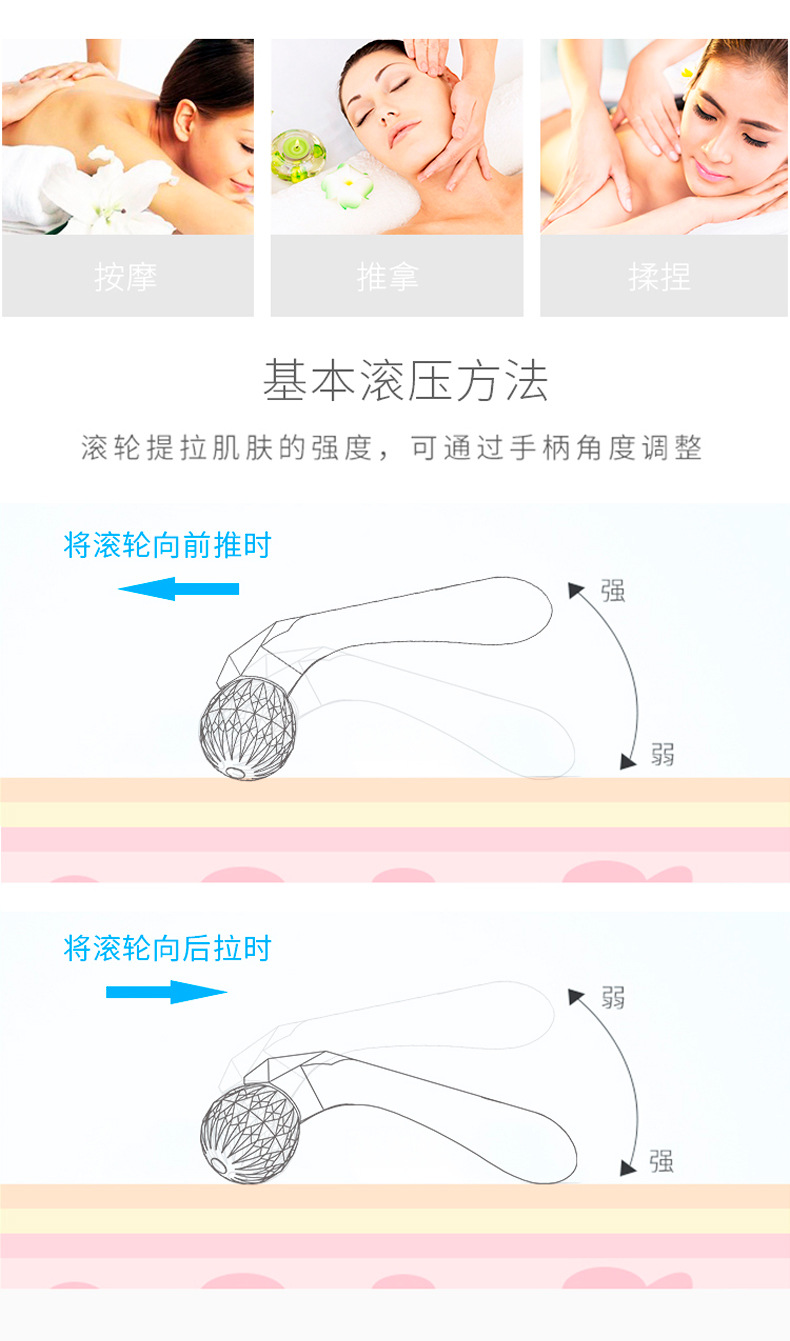 按摩

推拿

揉捏

基本滚压方法

滚轮提拉肌肤的强度，可通过手柄角度调整

将滚轮向前推时

强

弱

将滚轮向后拉时

弱

强