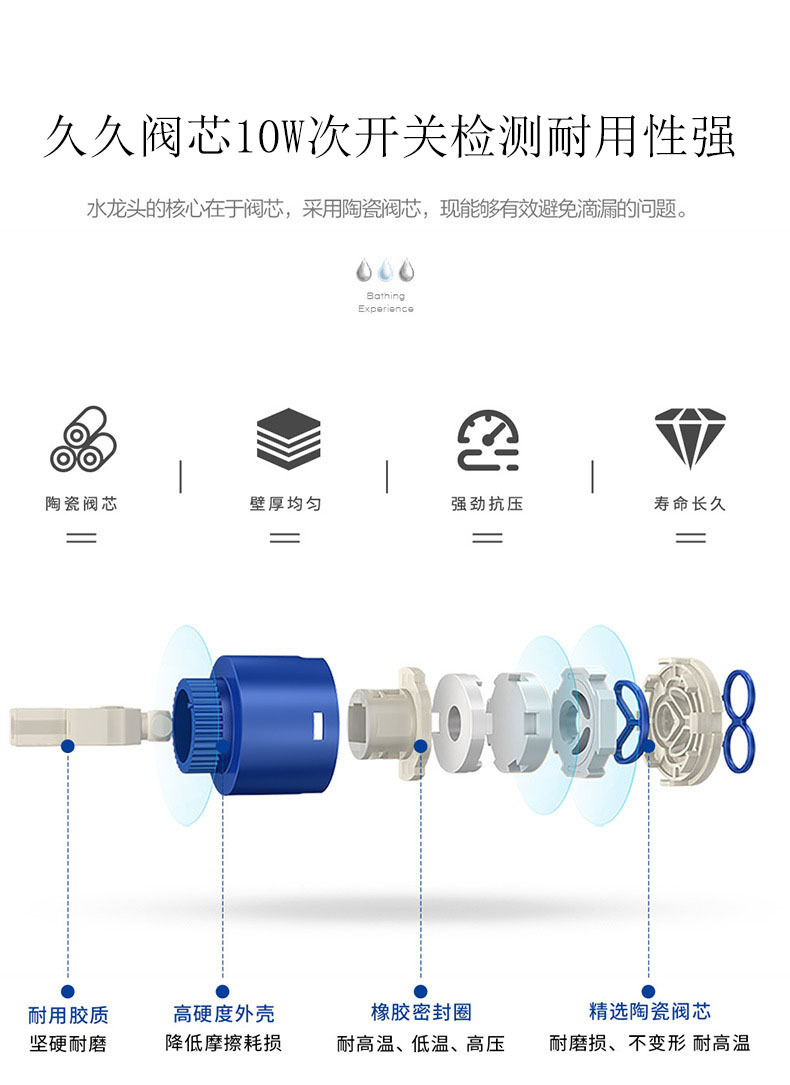 久久阀芯10W次开关检测耐用性强

水龙头的核心在于阀芯，采用陶瓷阀芯，现能够有效避免滴漏的问题。

Bathing
Experience

陶瓷阀芯

壁厚均匀

强劲抗压

寿命长久

耐用胶质
坚硬耐磨

高硬度外壳
降低摩擦耗损

橡胶密封圈
耐高温、低温、高压

精选陶瓷阀芯
耐磨损、不变形 耐高温