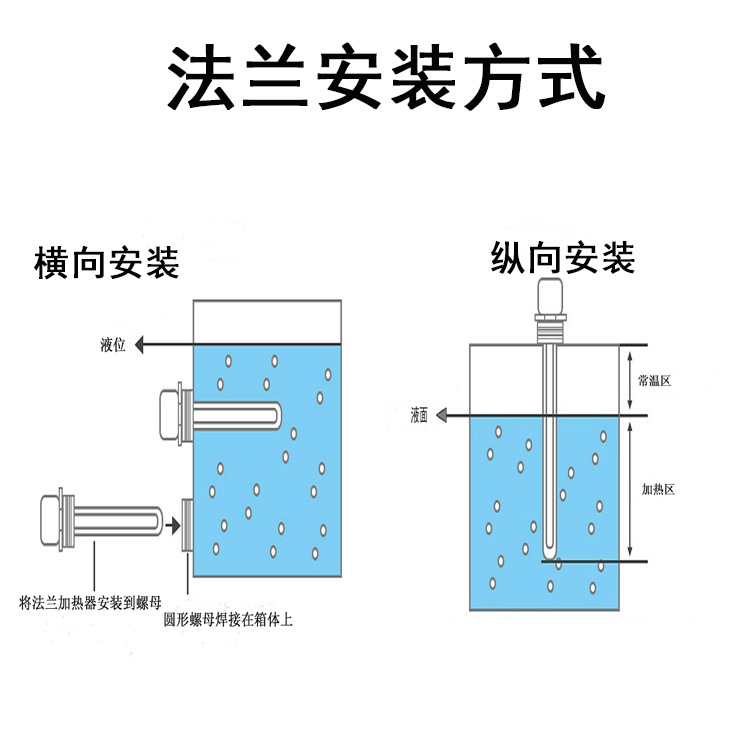 法兰安装方式

横向安装

液位

将法兰加热器安装到螺母

圆形螺母焊接在箱体上

纵向安装

常温区

液面

加热区