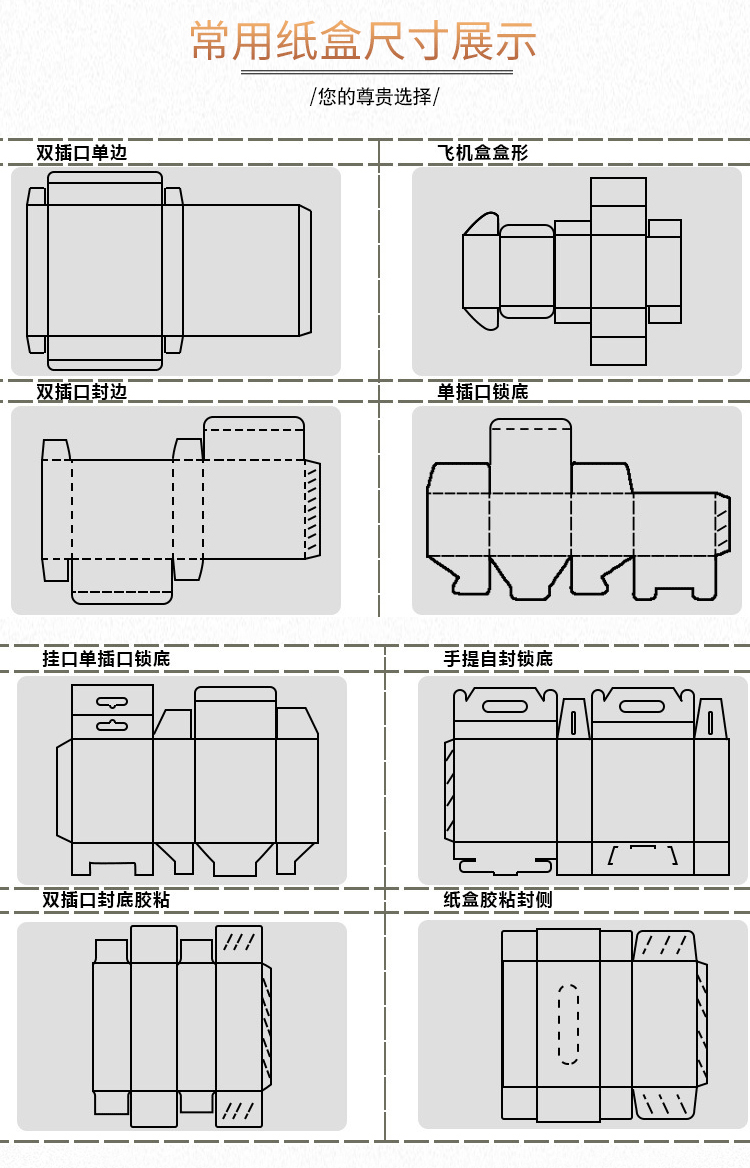 常用纸盒尺寸展示

/您的尊贵选择/

双插口单边

飞机盒盒形

双插口封边

单插口锁底

挂口单插口锁底

手提自封锁底

双插口封底胶粘

纸盒胶粘封侧