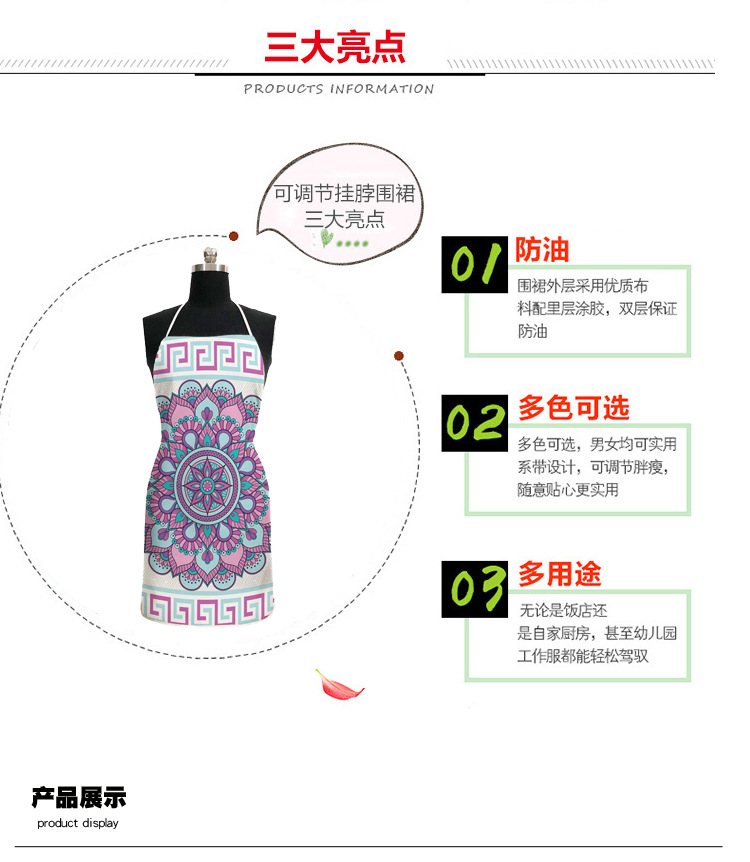 三大亮点

PRODUCTS INFORMATION

可调节挂脖围裙
三大亮点

01 防油

围裙外层采用优质布料配里层涂胶，双层保证防油

02 多色可选

多色可选，男女均可实用系带设计，可调节胖瘦，随意贴心更实用

03 多用途

无论是饭店还是自家厨房，甚至幼儿园工作服都能轻松驾驭

产品展示
product display