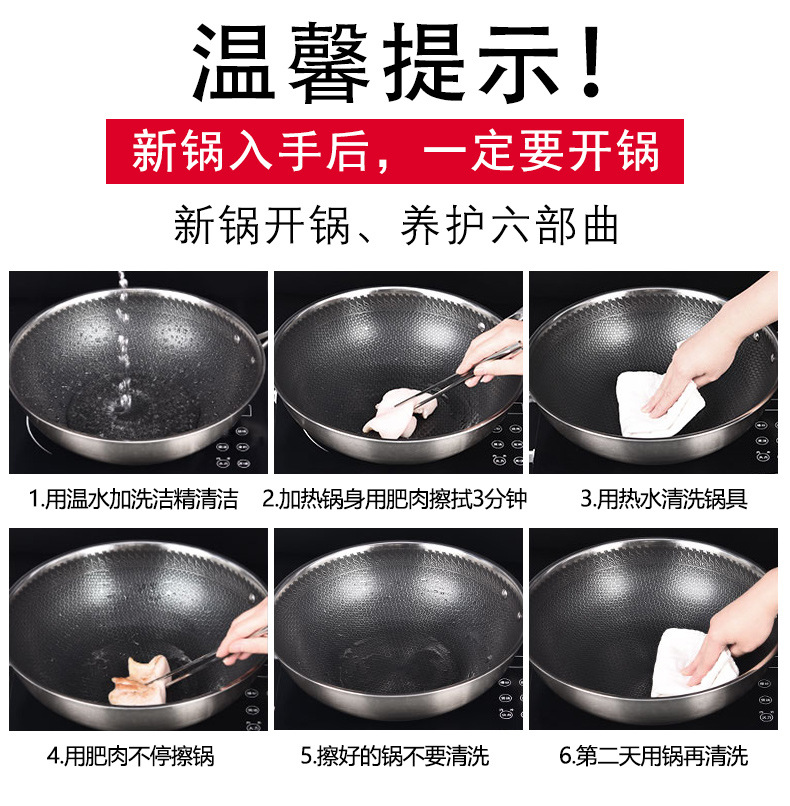 温馨提示！

新锅入手后，一定要开锅

新锅开锅、养护六部曲

1.用温水加洗洁精清洁

2.加热锅身用肥肉擦拭3分钟

3.用热水清洗锅具

4.用肥肉不停擦锅

5.擦好的锅不要清洗

6.第二天用锅再清洗