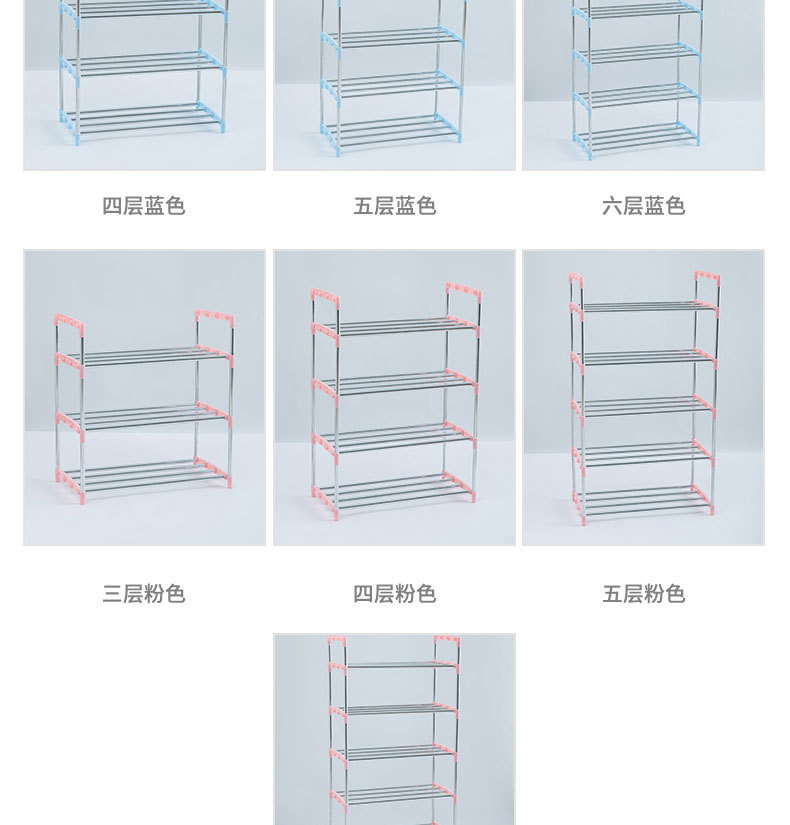 四层蓝色

五层蓝色

六层蓝色

三层粉色

四层粉色

五层粉色