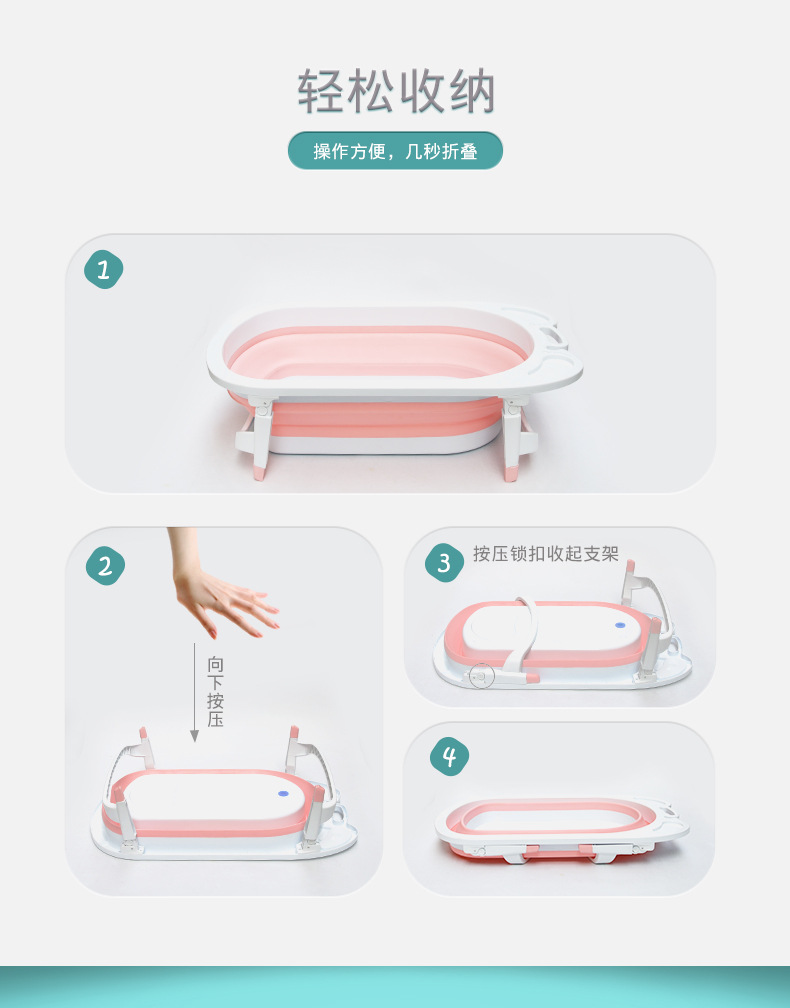 轻松收纳

操作方便，几秒折叠

1

2

向下按压

3

按压锁扣收起支架

4