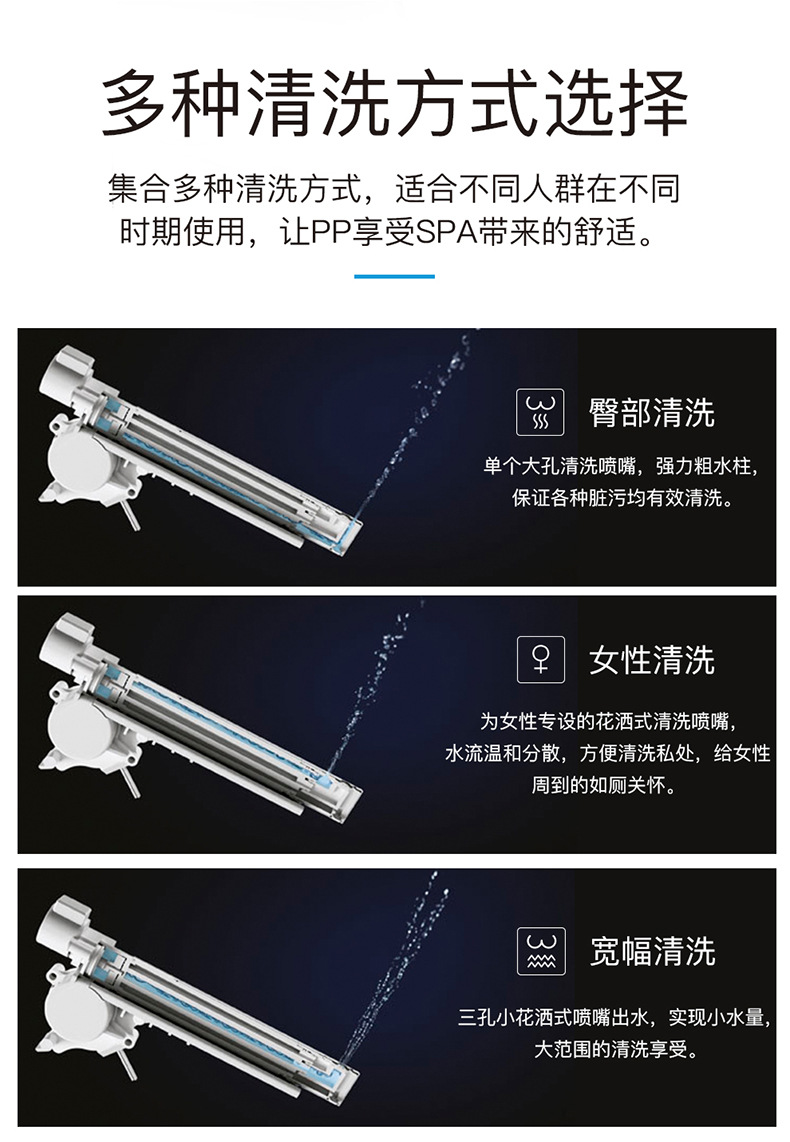 多种清洗方式选择

集合多种清洗方式，适合不同人群在不同时期使用，让PP享受SPA带来的舒适。

臀部清洗

单个大孔清洗喷嘴，强力粗水柱，保证各种脏污均有效清洗。

女性清洗

为女性专设的花洒式清洗喷嘴，水流温和分散，方便清洗私处，给女性周到的如厕关怀。

宽幅清洗

三孔小花洒式喷嘴出水，实现小水量，大范围的清洗享受。