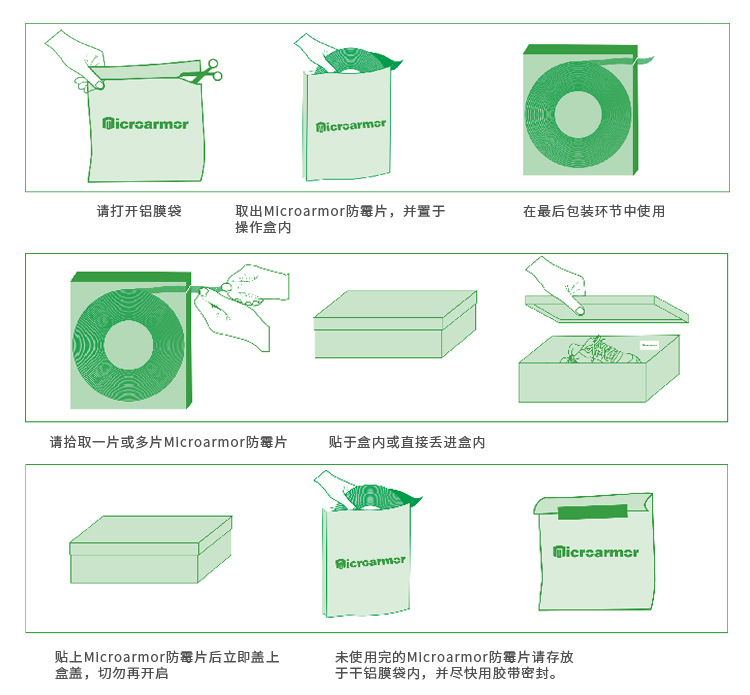 Microarmor

Microarmor

请打开铝膜袋

取出Microarmor防霉片，并置于操作盒内

在最后包装环节中使用

请拾取一片或多片Microarmor防霉片

贴于盒内或直接丢进盒内

Microarmor

Microarmor

贴上Microarmor防霉片后立即盖上盒盖，切勿再开启

未使用完的Microarmor防霉片请存放于干铝膜袋内，并尽快用胶带密封。