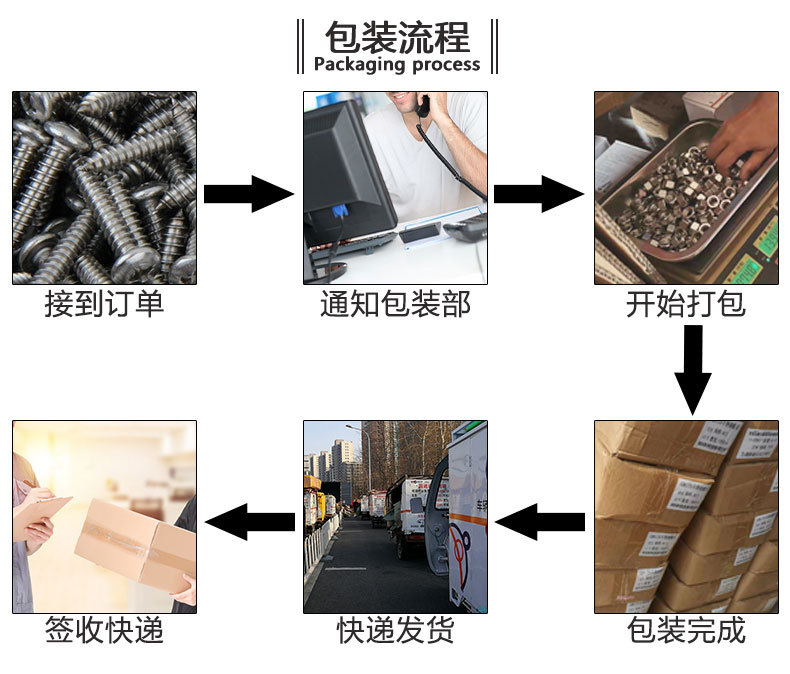 包装流程
Packaging process

接到订单

通知包装部

开始打包

包装完成

快递发货

签收快递