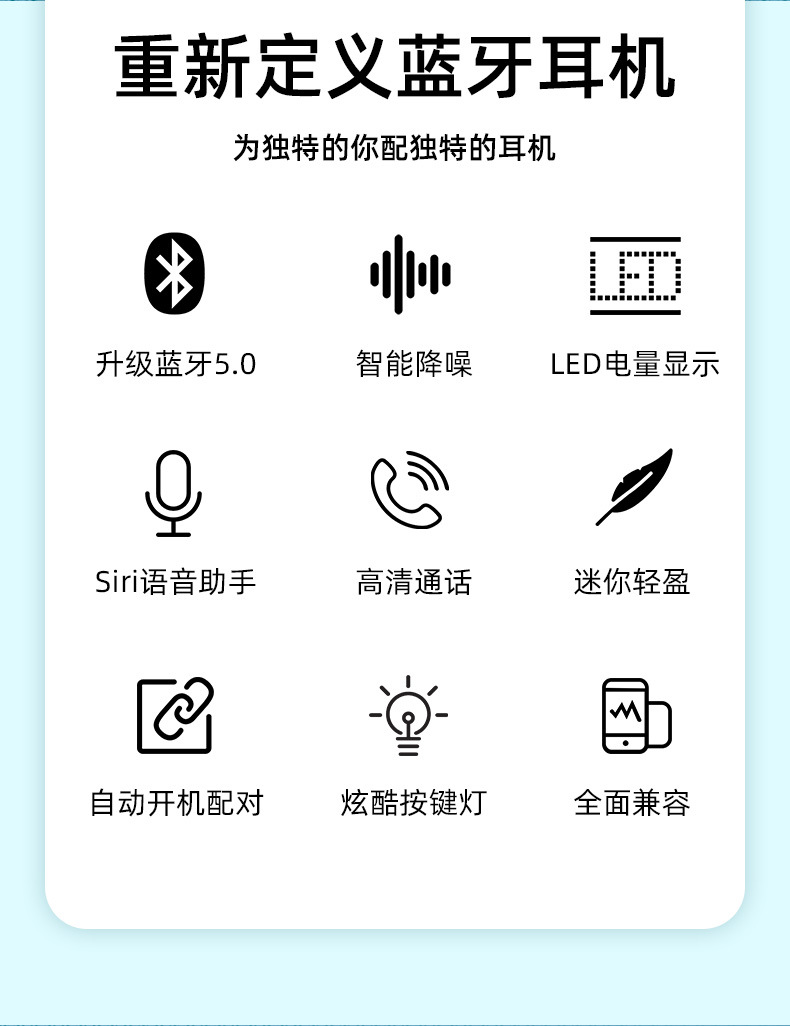 重新定义蓝牙耳机

为独特的你配独特的耳机

LED

升级蓝牙5.0

智能降噪

LED电量显示

Siri语音助手

高清通话

迷你轻盈

自动开机配对

炫酷按键灯

全面兼容