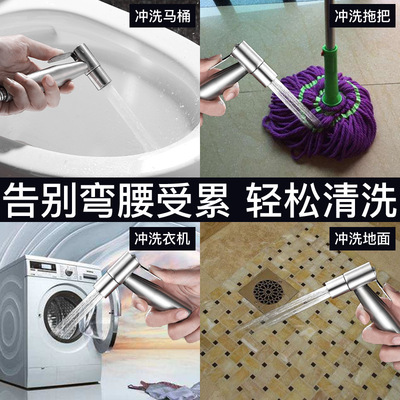 冲洗马桶

冲洗拖把

告别弯腰受累 轻松清洗

冲洗衣机

冲洗地面