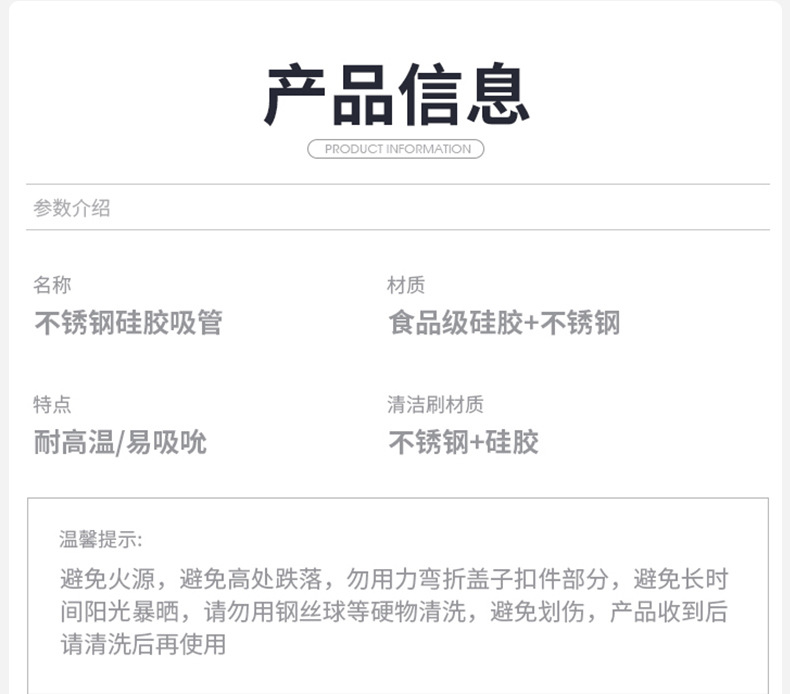 产品信息

PRODUCT INFORMATION

参数介绍

名称
不锈钢硅胶吸管

材质
食品级硅胶+不锈钢

特点
耐高温/易吸吮

清洁刷材质
不锈钢+硅胶

温馨提示:

避免火源，避免高处跌落，勿用力弯折盖子扣件部分，避免长时间阳光暴晒，请勿用钢丝球等硬物清洗，避免划伤，产品收到后请清洗后再使用