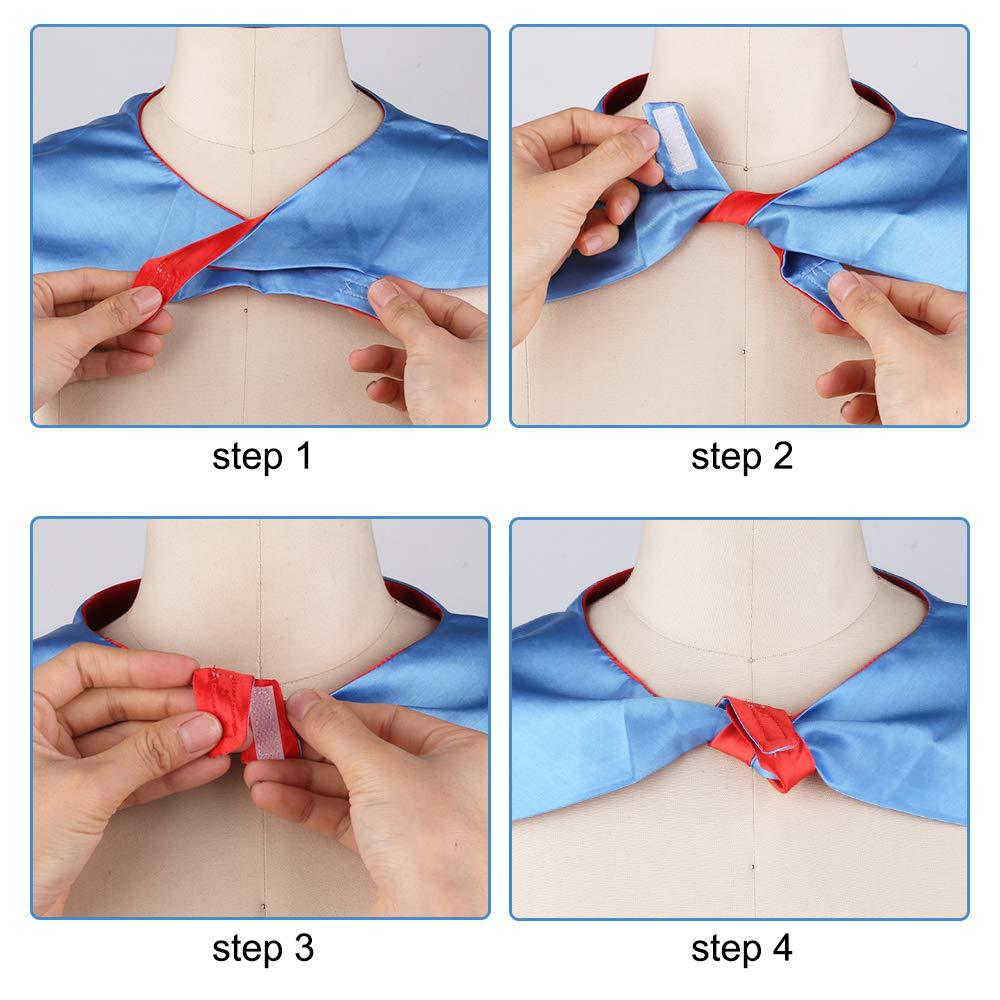 step 1

step 2

step 3

step 4