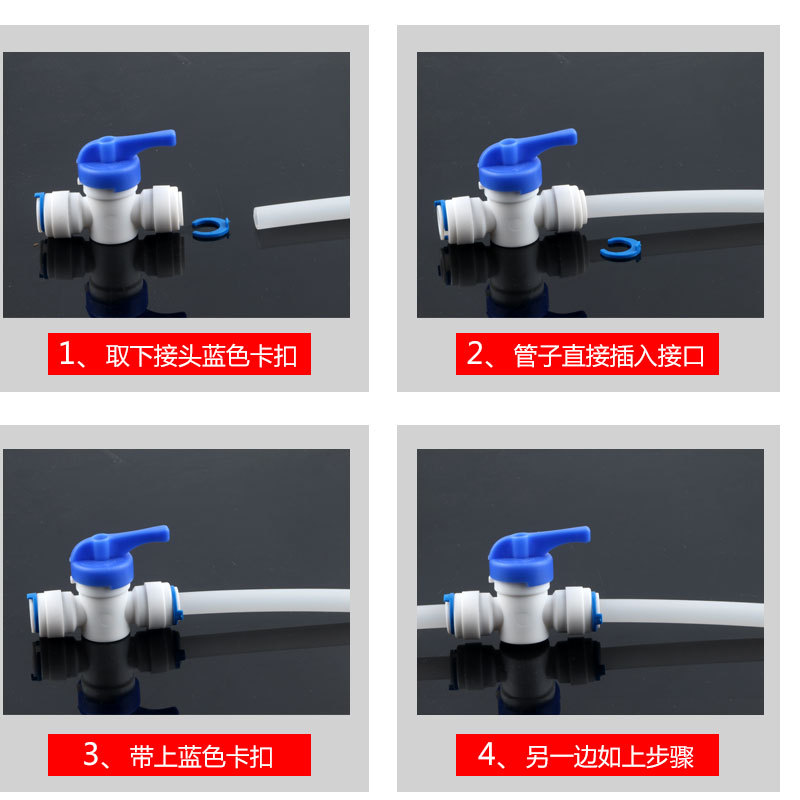 1、取下接头蓝色卡扣

2、管子直接插入接口

3、带上蓝色卡扣

4、另一边如上步骤