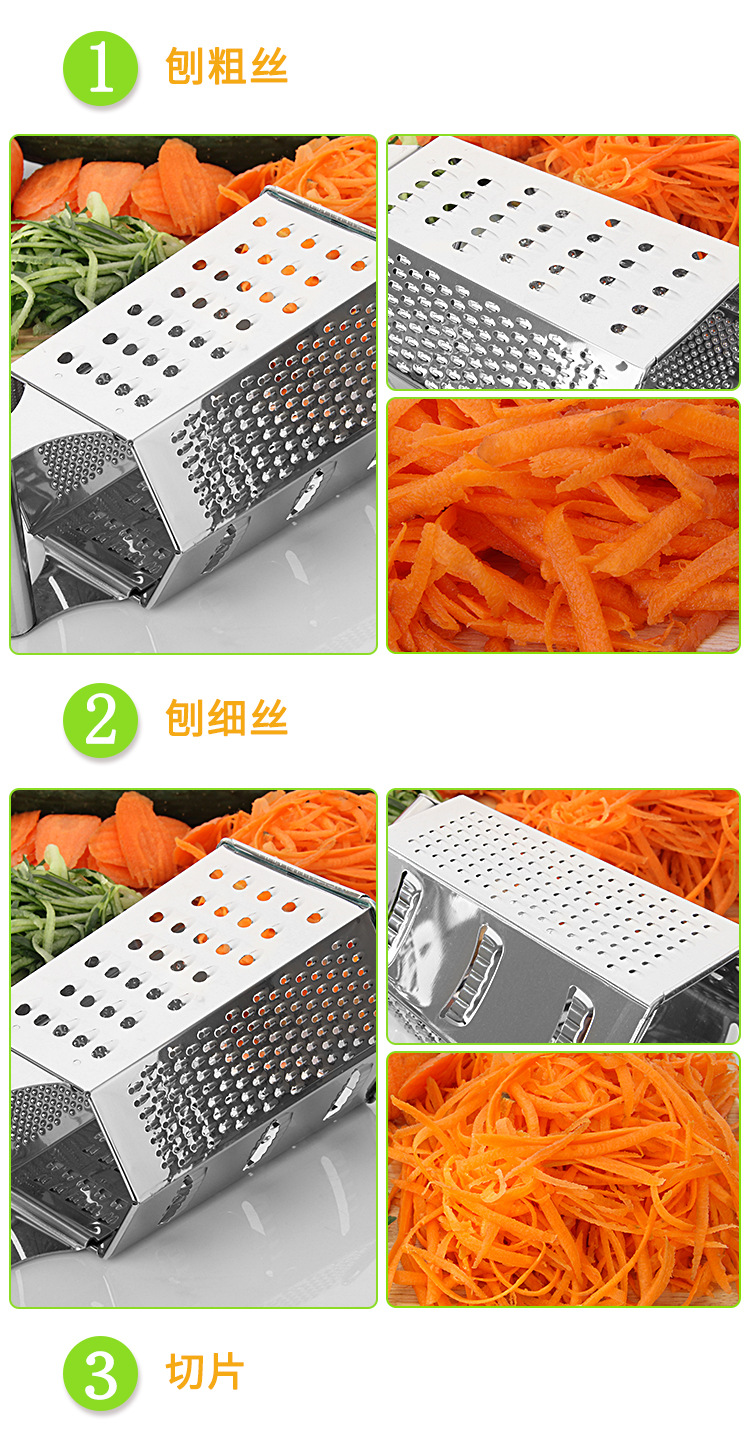 1 刨粗丝

2 刨细丝

3 切片