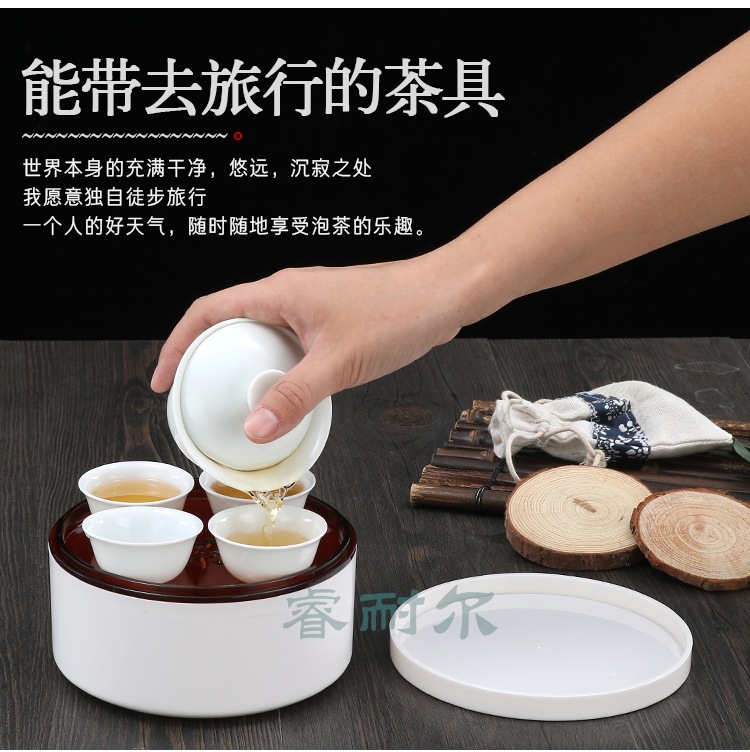 能带去旅行的茶具

世界本身的充满干净，悠远，沉寂之处
我愿意独自徒步旅行
一个人的好天气，随时随地享受泡茶的乐趣。

睿耐尔