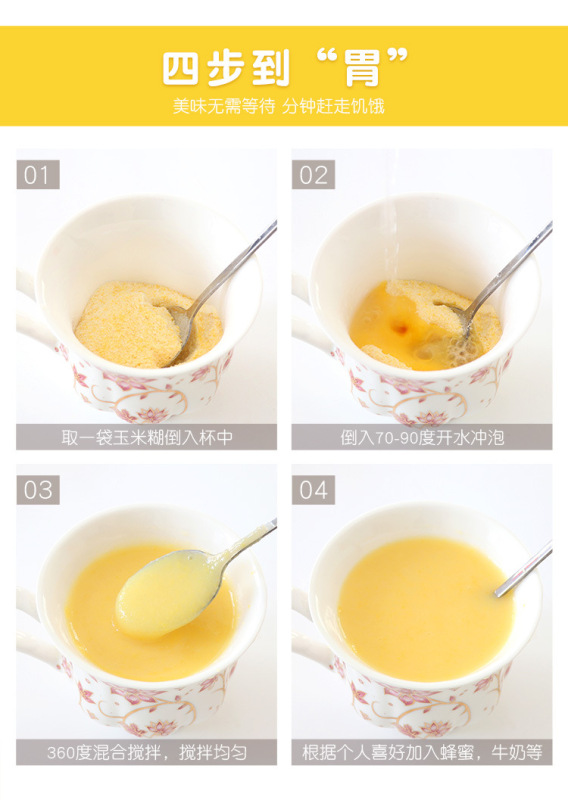 四步到“胃”
美味无需等待 分钟赶走饥饿

01
取一袋玉米糊倒入杯中

02
倒入70-90度开水冲泡

03
360度混合搅拌，搅拌均匀

04
根据个人喜好加入蜂蜜，牛奶等