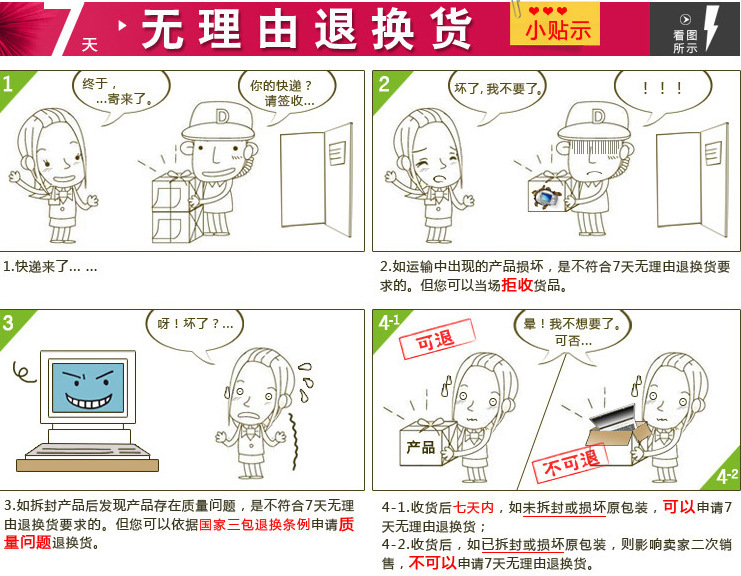 7天 无理由退换货

小贴示

看图所示

1

终于，…寄来了。

你的快递？请签收…

D

1.快递来了… …

2

坏了，我不要了。

！！！

D

2.如运输中出现的产品损坏，是不符合7天无理由退换货要求的。但您可以当场拒收货品。

3

呀！坏了？…

3.如拆封产品后发现产品存在质量问题，是不符合7天无理由退换货要求的。但您可以依据国家三包退换条例申请质量问题退换货。

4-1

可退

晕！我不想要了。可否…

产品

不可退

4-2

4-1.收货后七天内，如未拆封或损坏原包装，可以申请7天无理由退换货；

4-2.收货后，如已拆封或损坏原包装，则影响卖家二次销售，不可以申请7天无理由退换货。